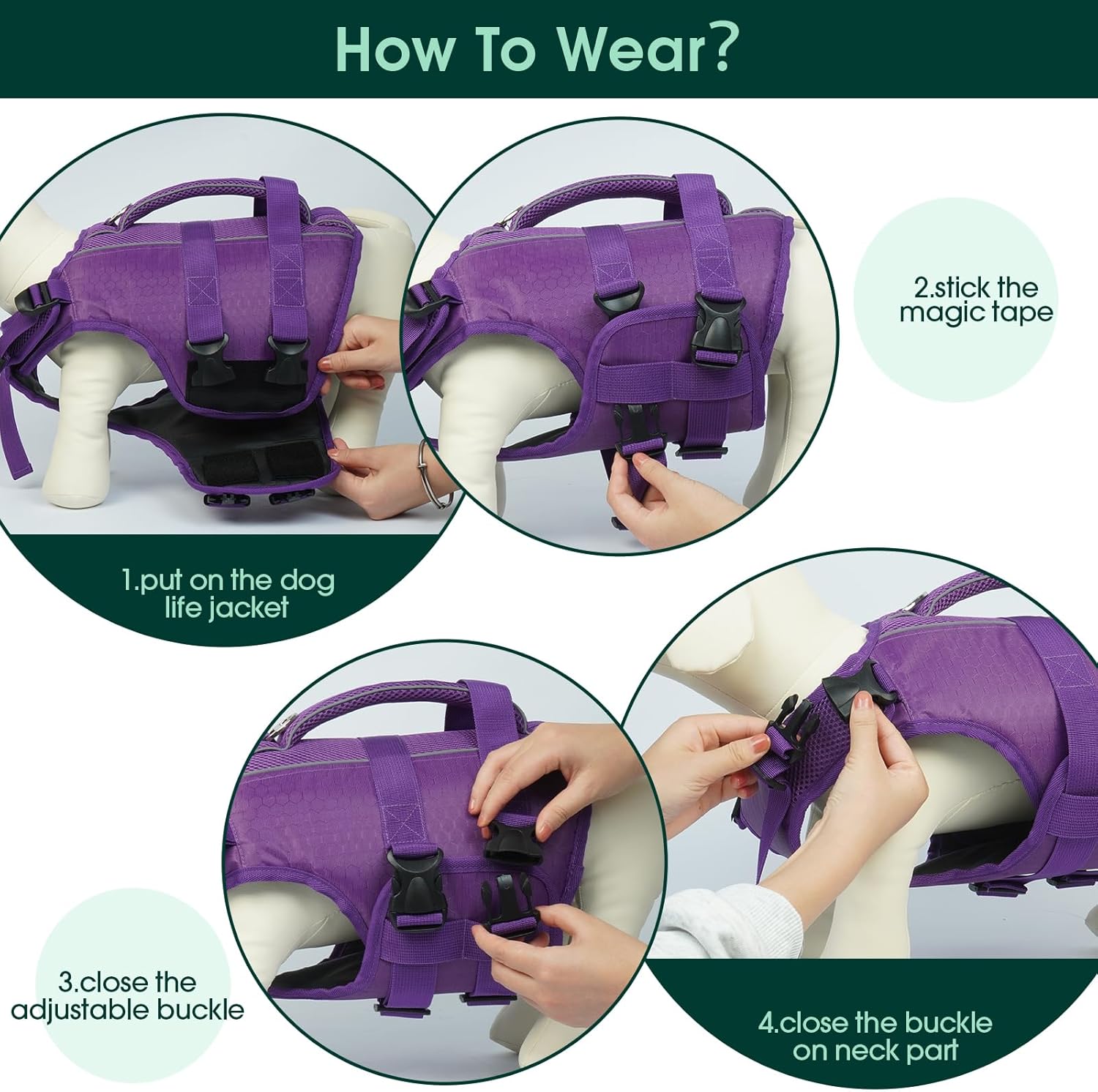 How To Wear?

1.put on the dog life jacket

2.stick the magic tape

3.close the adjustable buckle

4.close the buckle on neck part