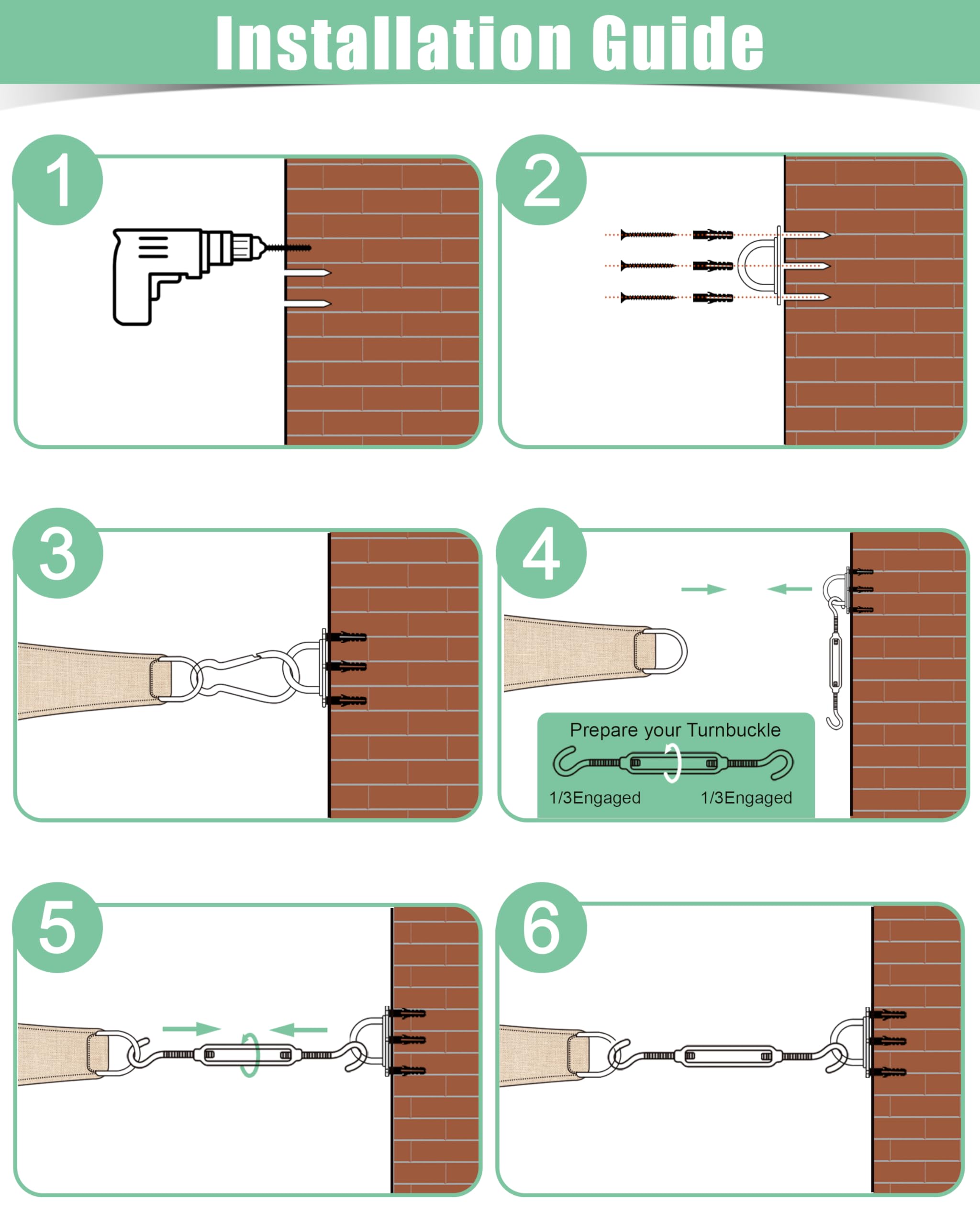 Installation Guide

1

2

3

4

Prepare your Turnbuckle

1/3Engaged

1/3Engaged

5

6