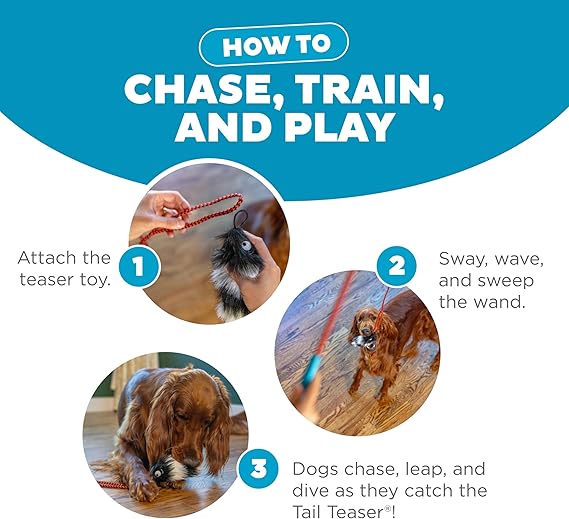 HOW TO
CHASE, TRAIN, AND PLAY

1 Attach the teaser toy.

2 Sway, wave, and sweep the wand.

3 Dogs chase, leap, and dive as they catch the Tail Teaser®!