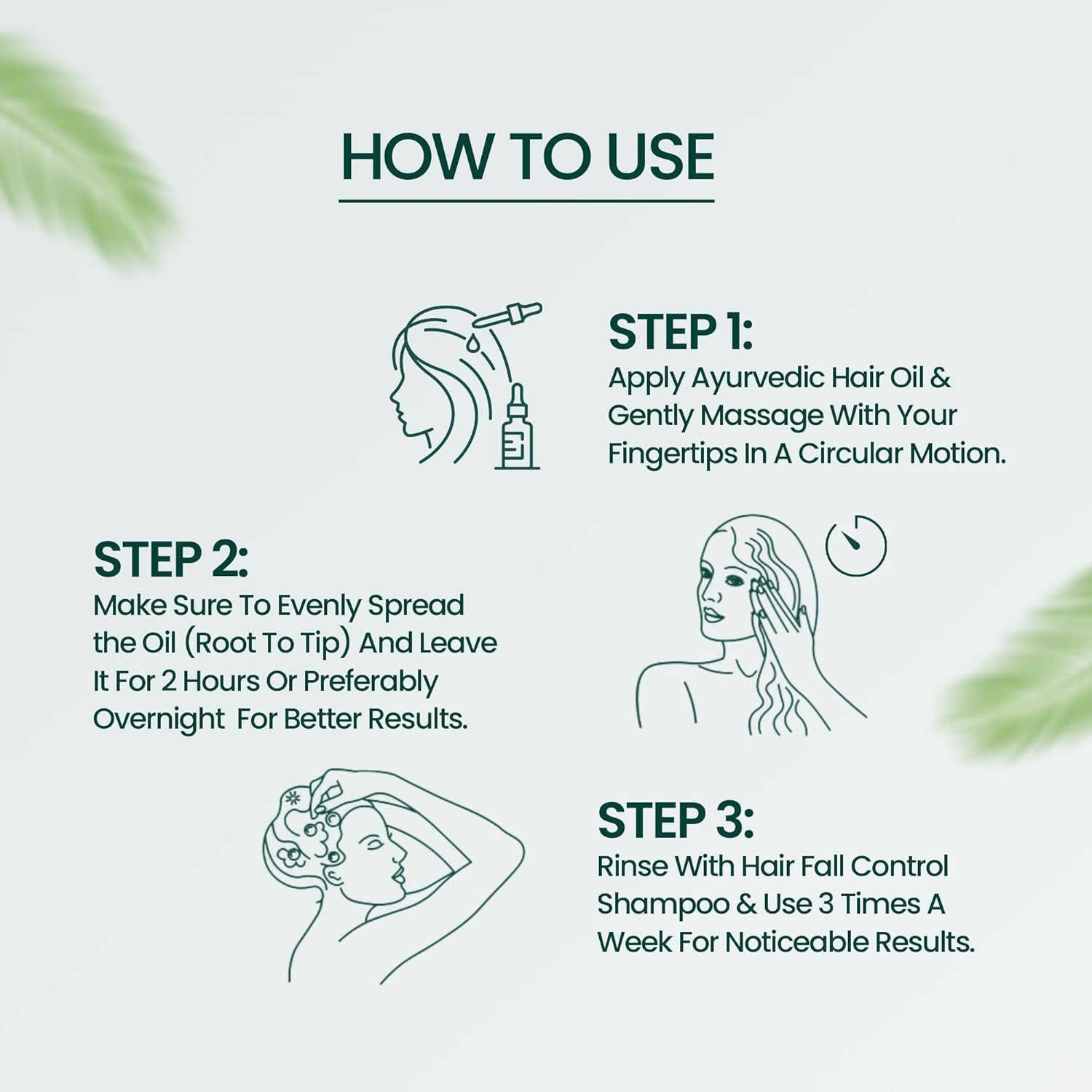 HOW TO USE

STEP 1:
Apply Ayurvedic Hair Oil & Gently Massage With Your Fingertips In A Circular Motion.

STEP 2:
Make Sure To Evenly Spread the Oil (Root To Tip) And Leave It For 2 Hours Or Preferably Overnight For Better Results.

STEP 3:
Rinse With Hair Fall Control Shampoo & Use 3 Times A Week For Noticeable Results.