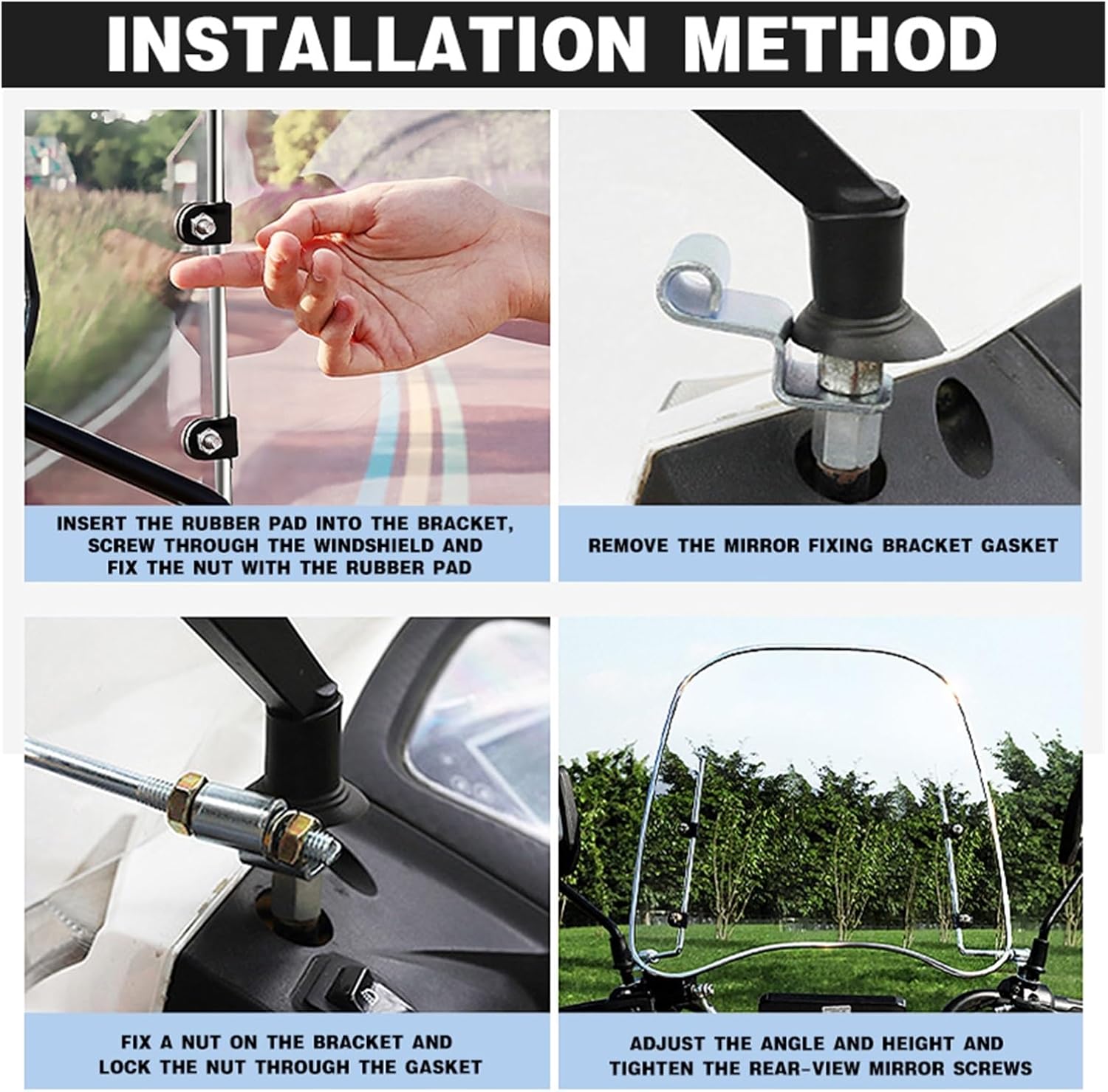 INSTALLATION METHOD

INSERT THE RUBBER PAD INTO THE BRACKET, SCREW THROUGH THE WINDSHIELD AND FIX THE NUT WITH THE RUBBER PAD

REMOVE THE MIRROR FIXING BRACKET GASKET

FIX A NUT ON THE BRACKET AND LOCK THE NUT THROUGH THE GASKET

ADJUST THE ANGLE AND HEIGHT AND TIGHTEN THE REAR-VIEW MIRROR SCREWS