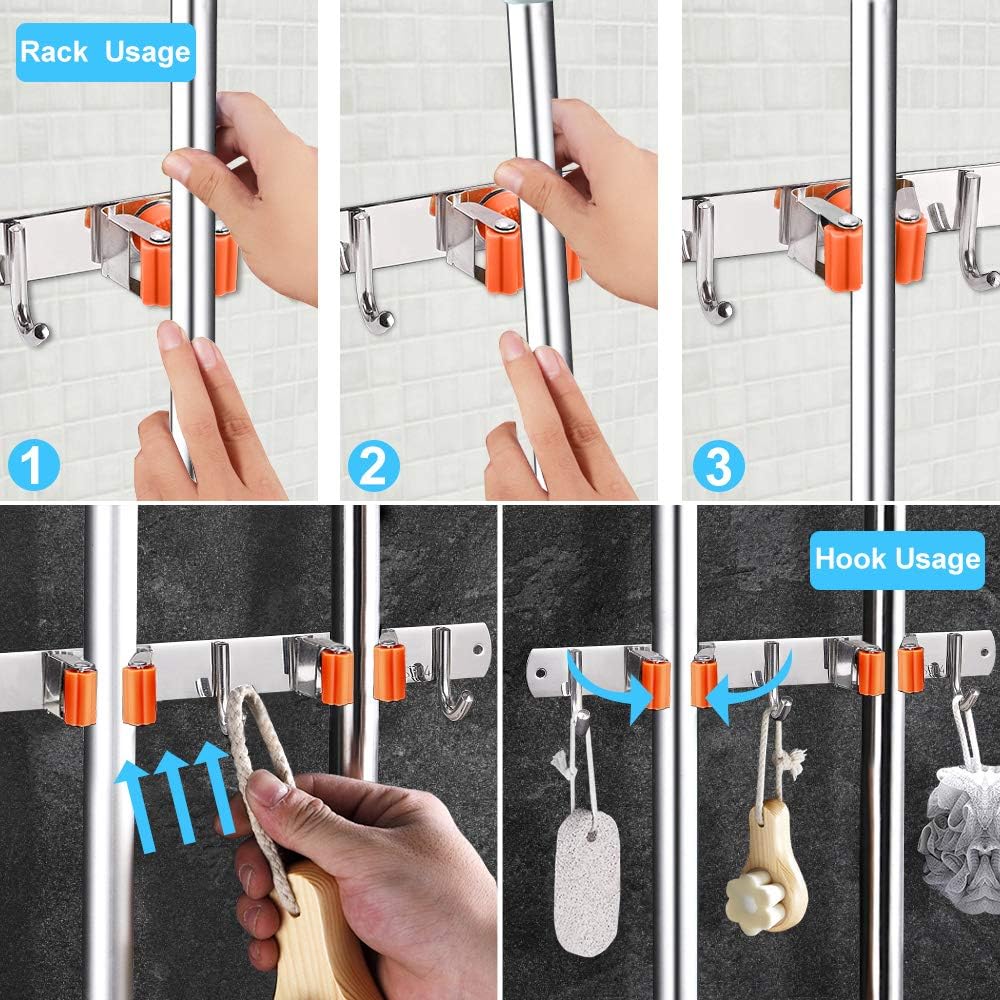 Rack Usage

1

2

3

Hook Usage