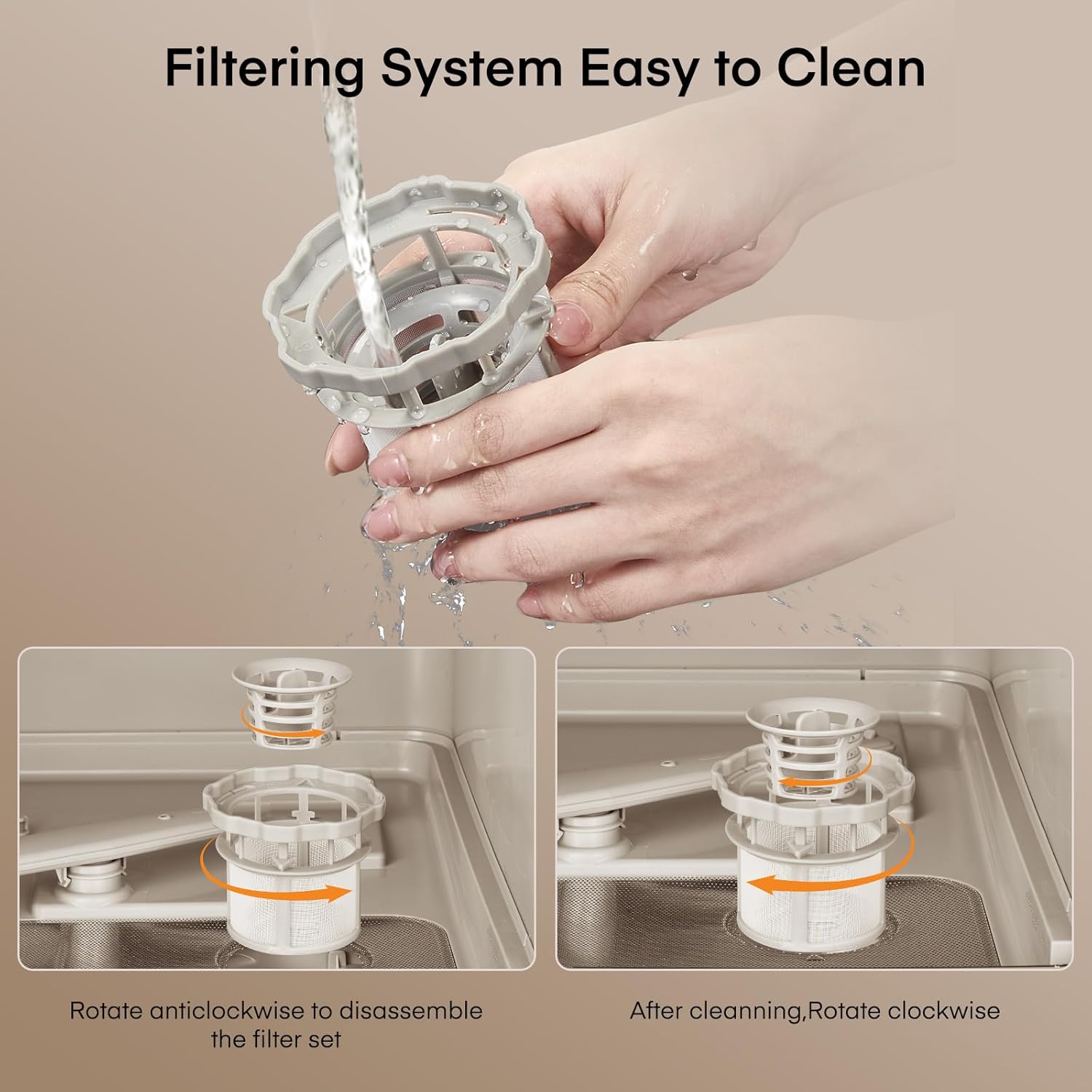 Filtering System Easy to Clean

Rotate anticlockwise to disassemble the filter set

After cleanning,Rotate clockwise