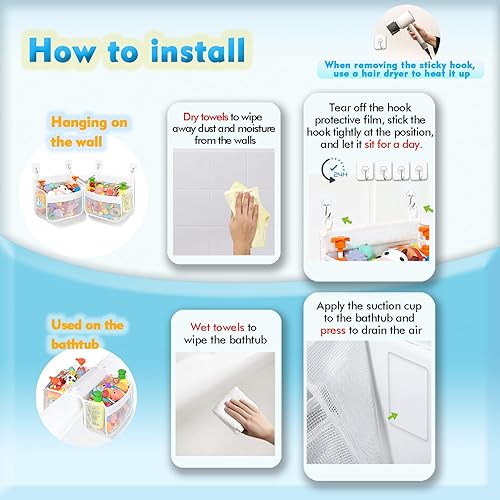 How to install

When removing the sticky hook, use a hair dryer to heat it up

Hanging on the wall

Dry towels to wipe away dust and moisture from the walls

Tear off the hook protective film, stick the hook tightly at the position, and let it sit for a day.

24H

Used on the bathtub

Wet towels to wipe the bathtub

Apply the suction cup to the bathtub and press to drain the air