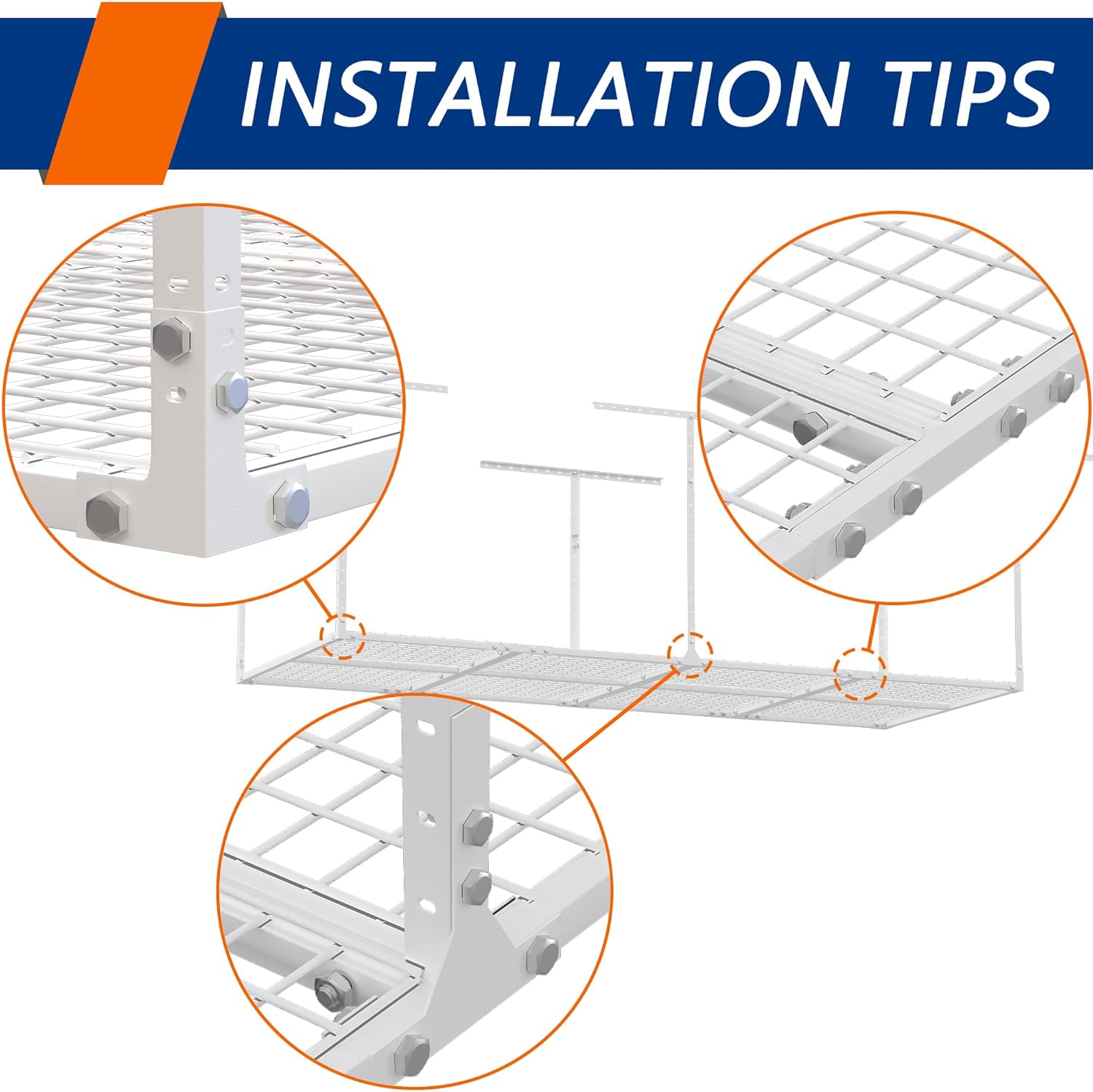 INSTALLATION TIPS