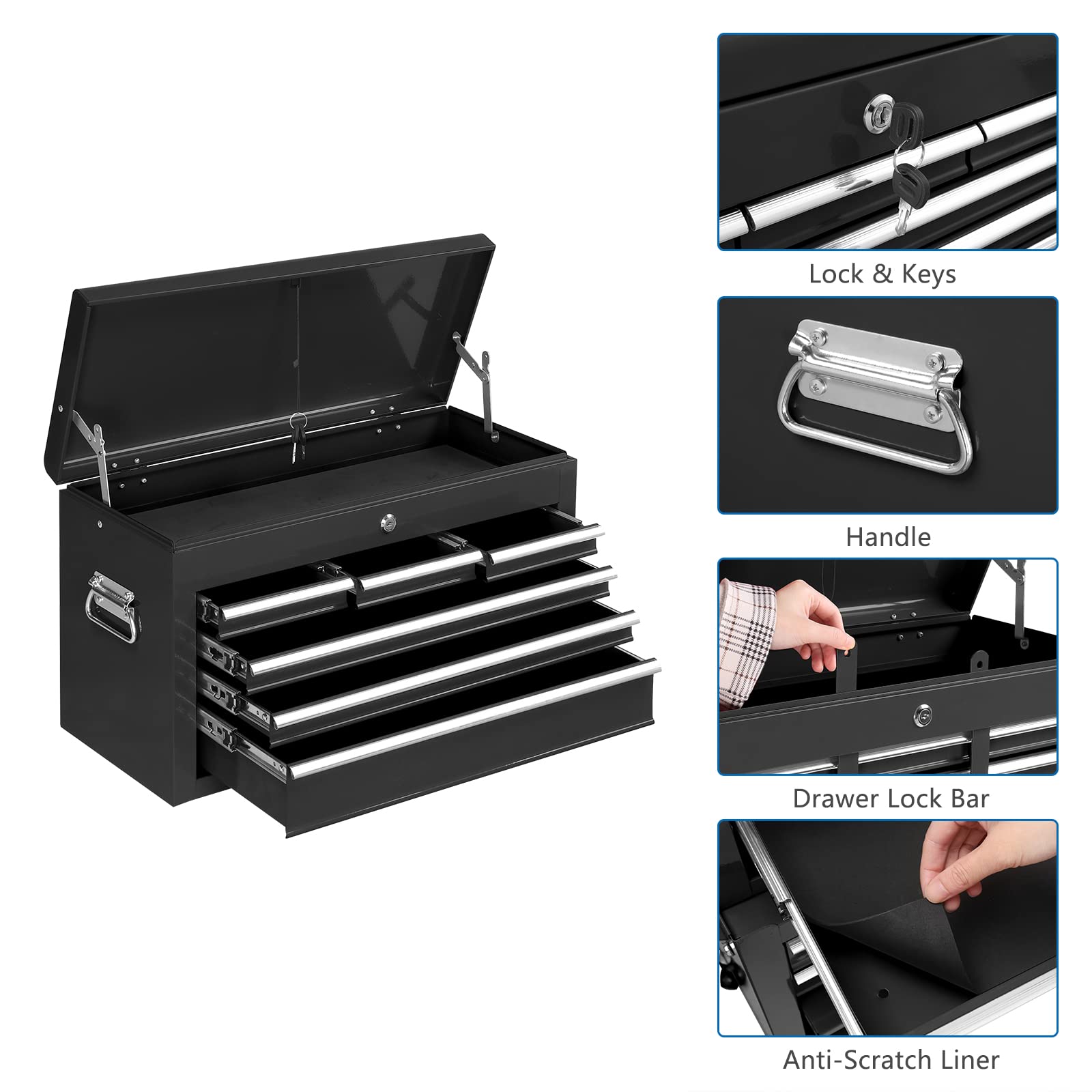 Lock & Keys

Handle

Drawer Lock Bar

Anti-Scratch Liner