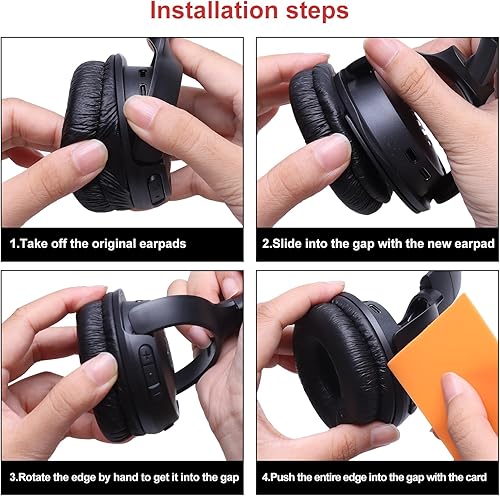 Installation steps

1.Take off the original earpads

2.Slide into the gap with the new earpad

3.Rotate the edge by hand to get it into the gap

4.Push the entire edge into the gap with the card