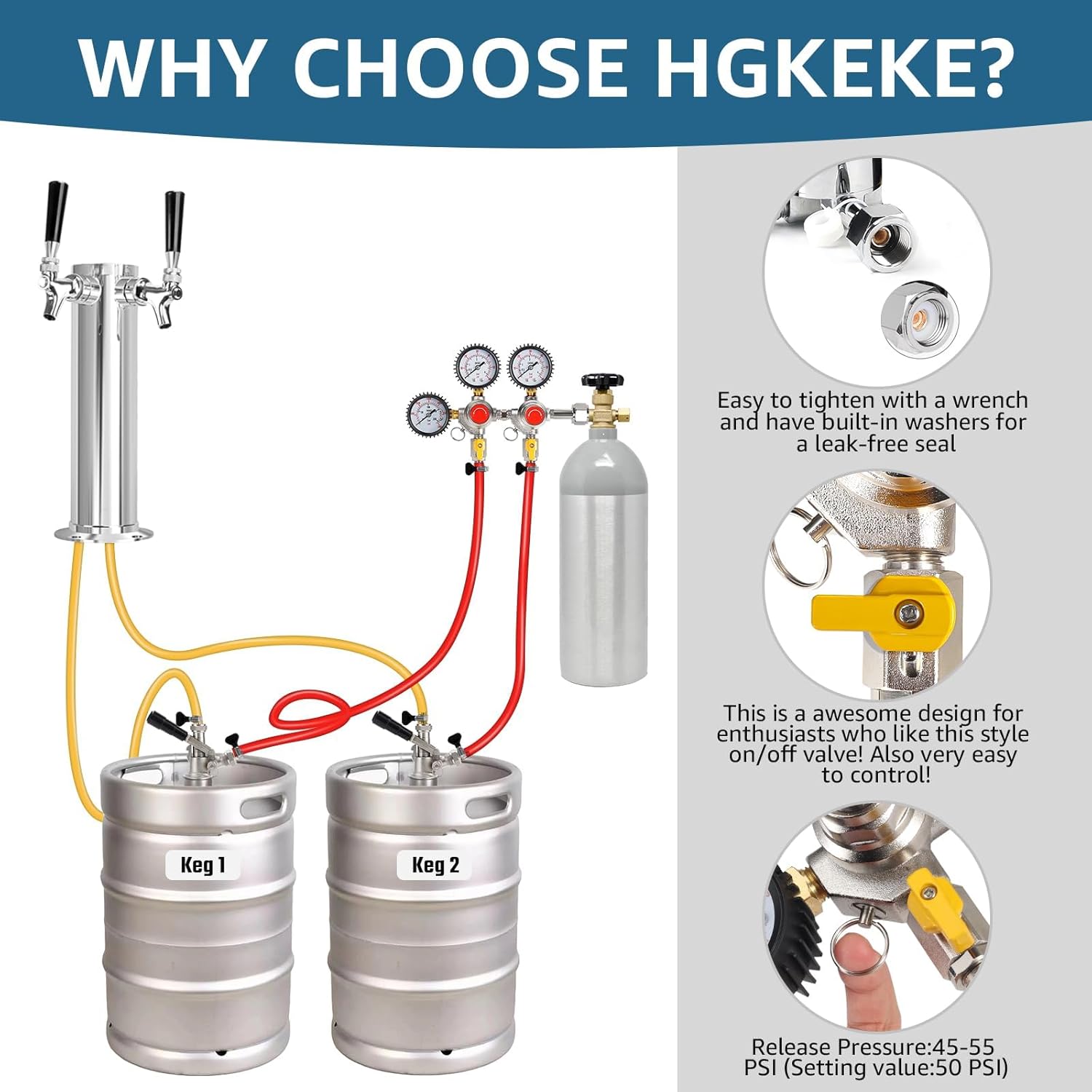 WHY CHOOSE HGKEKE?

Keg 1

Keg 2

Easy to tighten with a wrench and have built-in washers for a leak-free seal

This is a awesome design for enthusiasts who like this style on/off valve! Also very easy to control!

Release Pressure:45-55 PSI (Setting value:50 PSI)