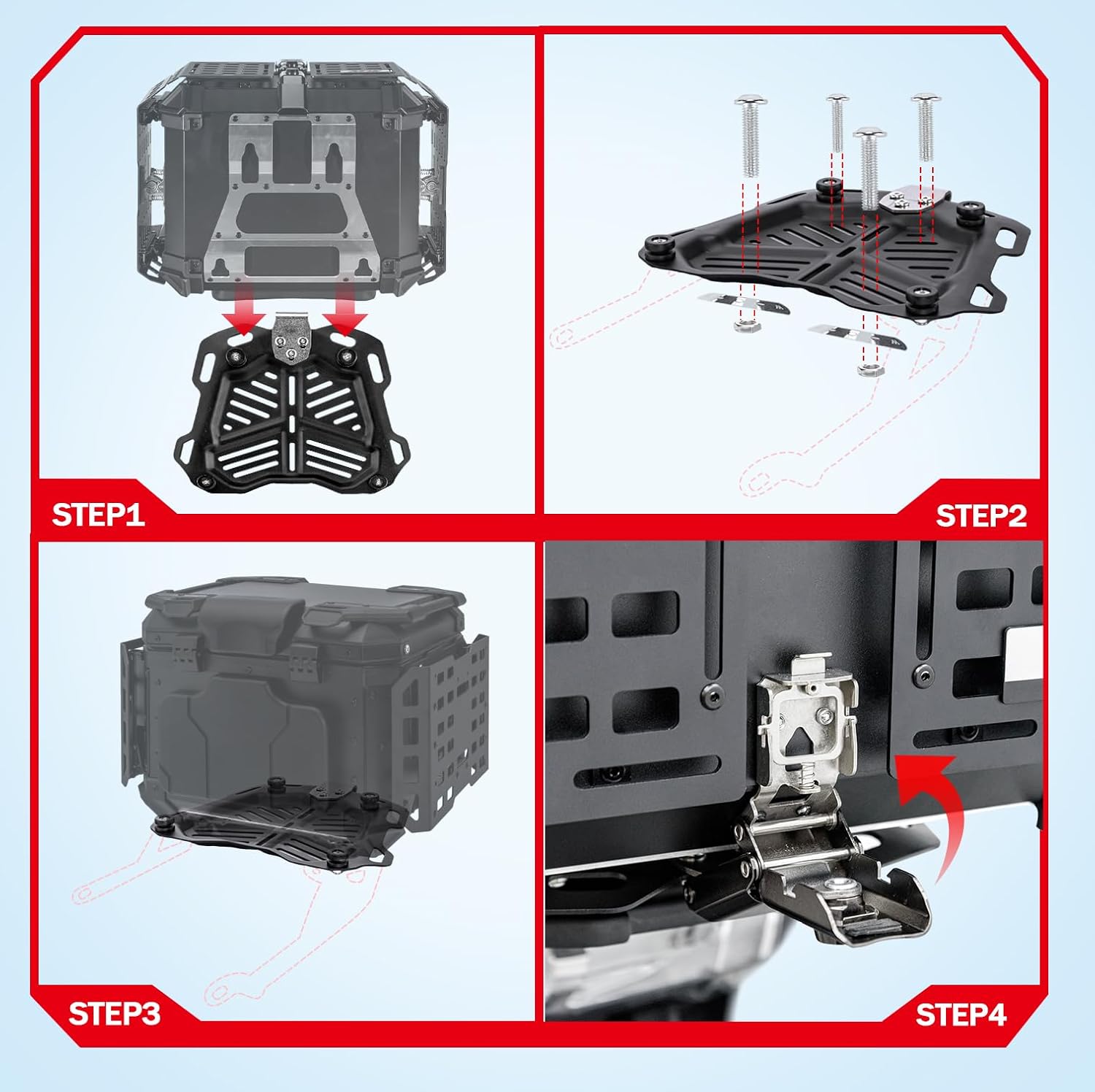 STEP1

STEP2

STEP3

STEP4