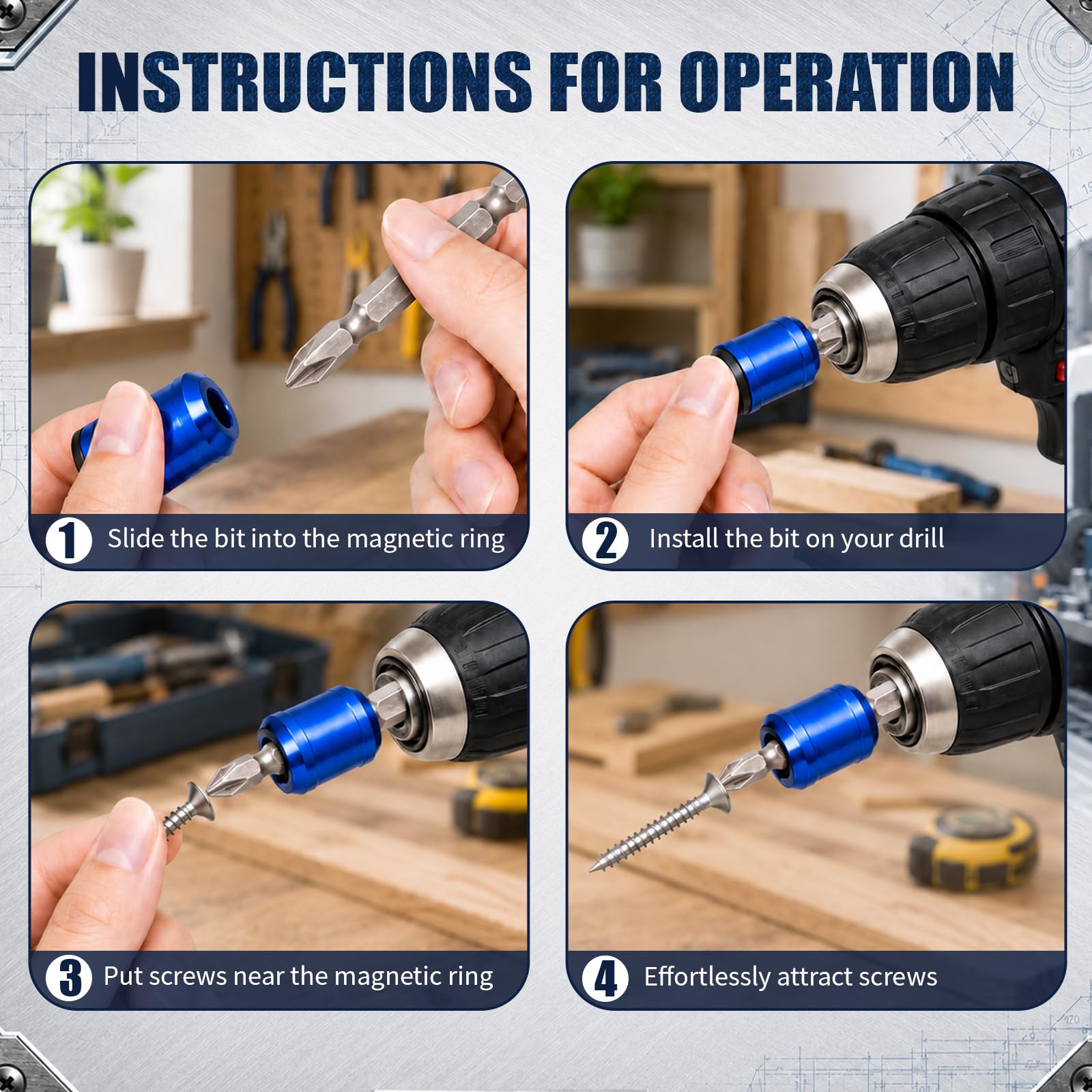 INSTRUCTIONS FOR OPERATION

1 Slide the bit into the magnetic ring

2 Install the bit on your drill

3 Put screws near the magnetic ring

4 Effortlessly attract screws