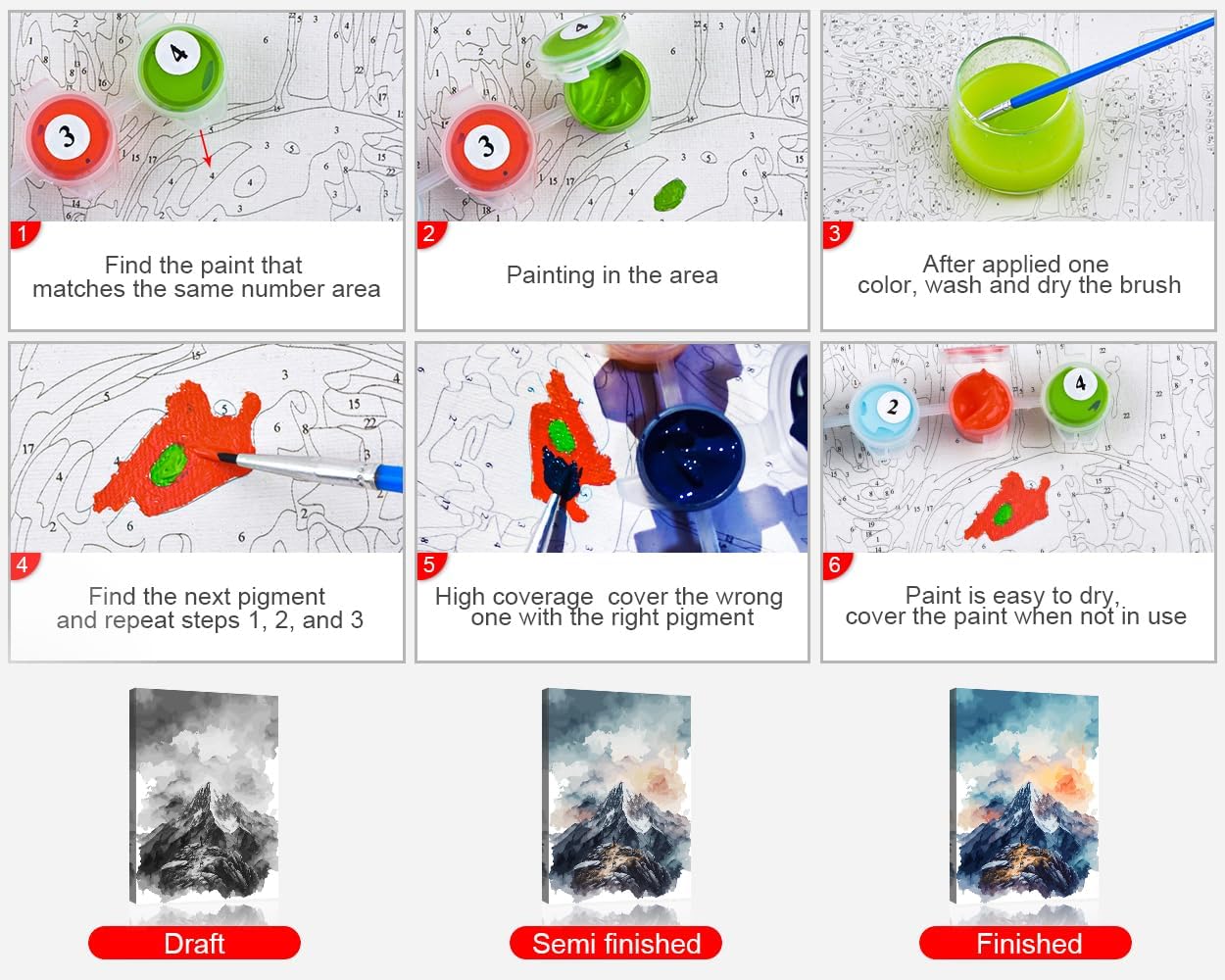 1
Find the paint that matches the same number area

2
Painting in the area

3
After applied one color, wash and dry the brush

4
Find the next pigment and repeat steps 1, 2, and 3

5
High coverage cover the wrong one with the right pigment

6
Paint is easy to dry, cover the paint when not in use

Draft

Semi finished

Finished