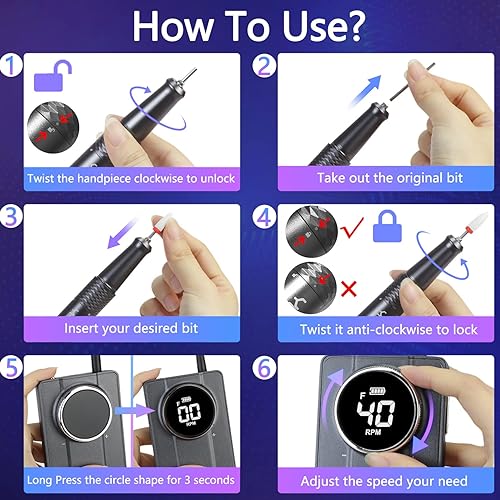 How To Use?

1

Twist the handpiece clockwise to unlock

2

Take out the original bit

3

Insert your desired bit

4

Twist it anti-clockwise to lock

5

F 00 RPM

Long Press the circle shape for 3 seconds

6

F 40 RPM

Adjust the speed your need