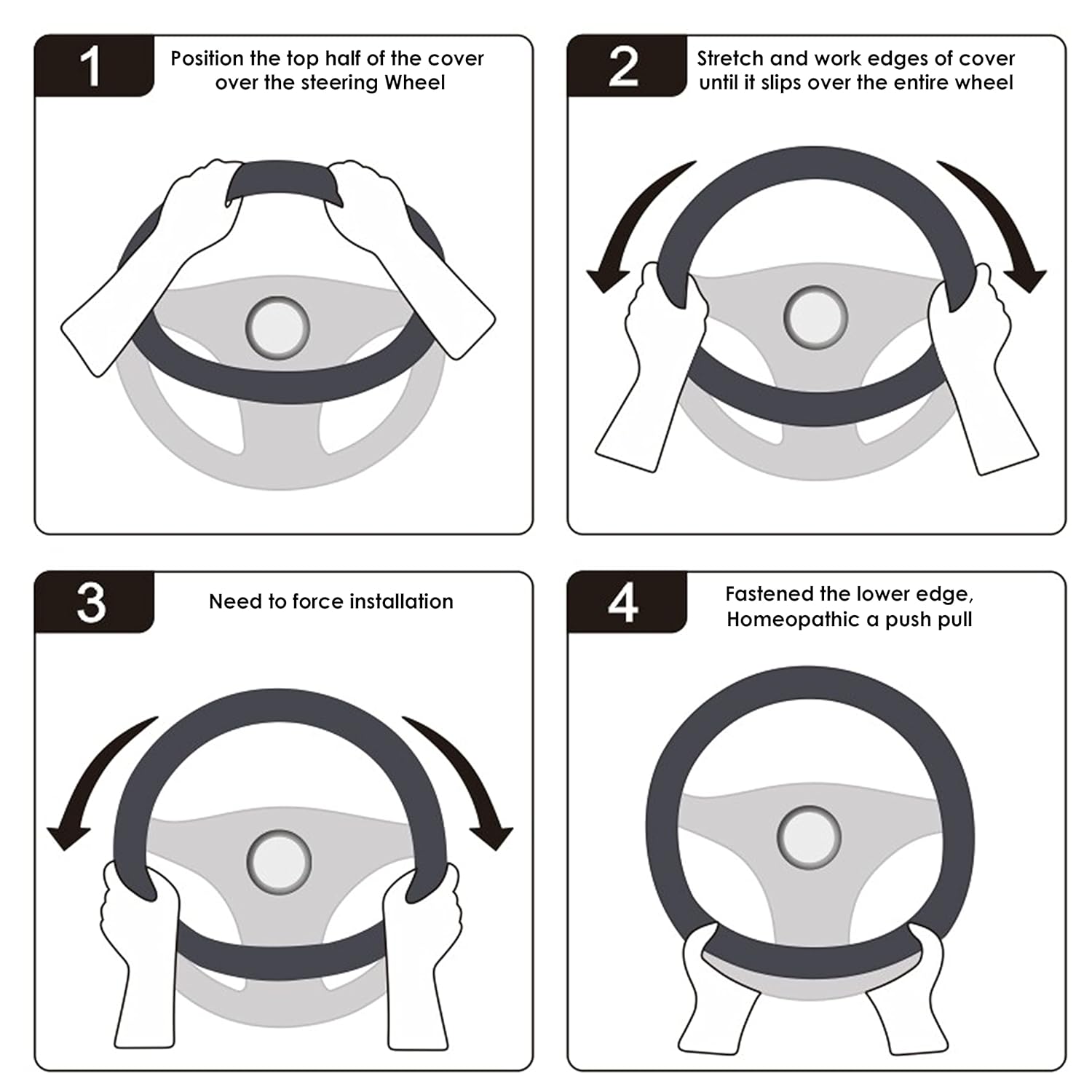 1

Position the top half of the cover over the steering Wheel

2

Stretch and work edges of cover until it slips over the entire wheel

3

Need to force installation

4

Fastened the lower edge, Homeopathic a push pull