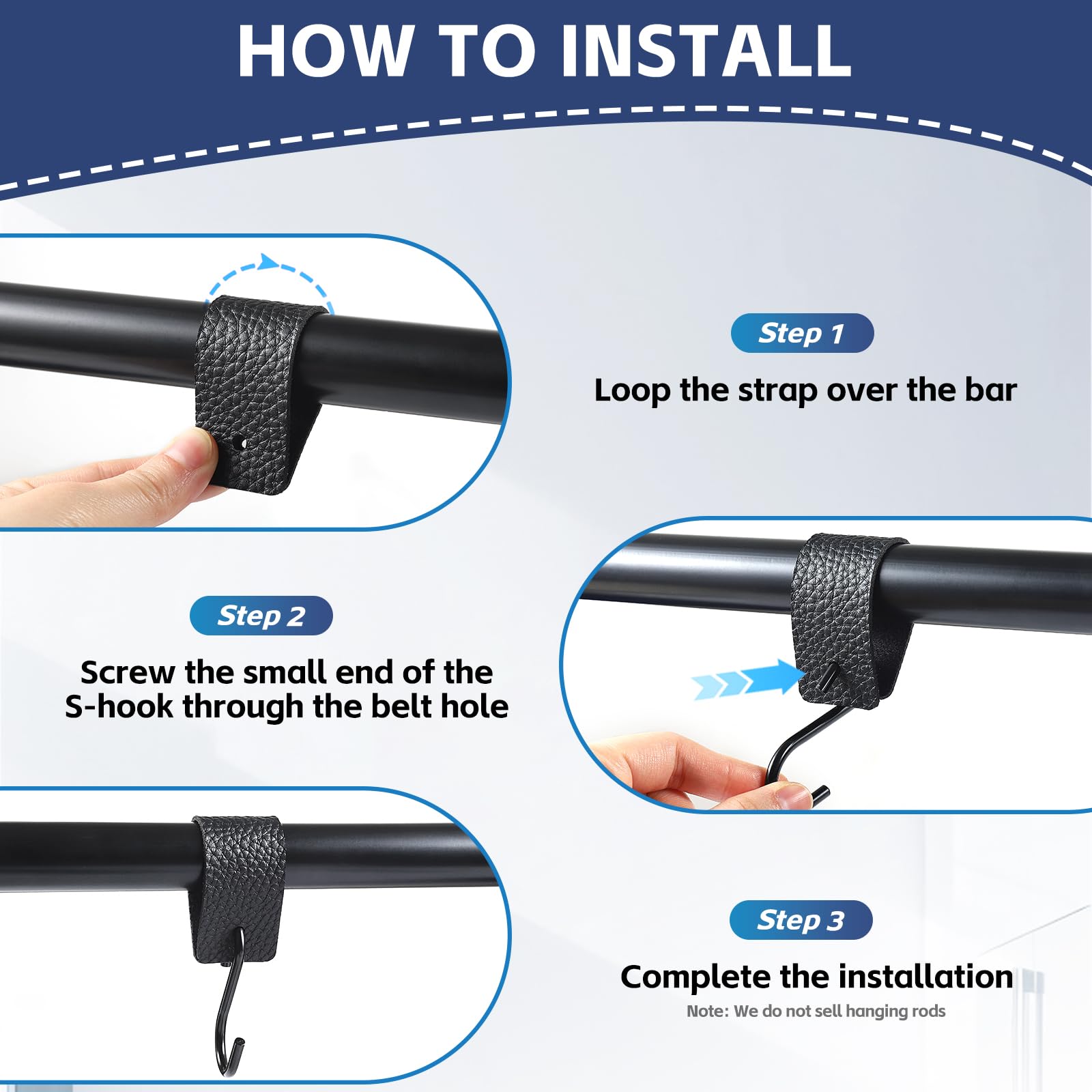 HOW TO INSTALL

Step 1

Loop the strap over the bar

Step 2

Screw the small end of the S-hook through the belt hole

Step 3

Complete the installation

Note: We do not sell hanging rods