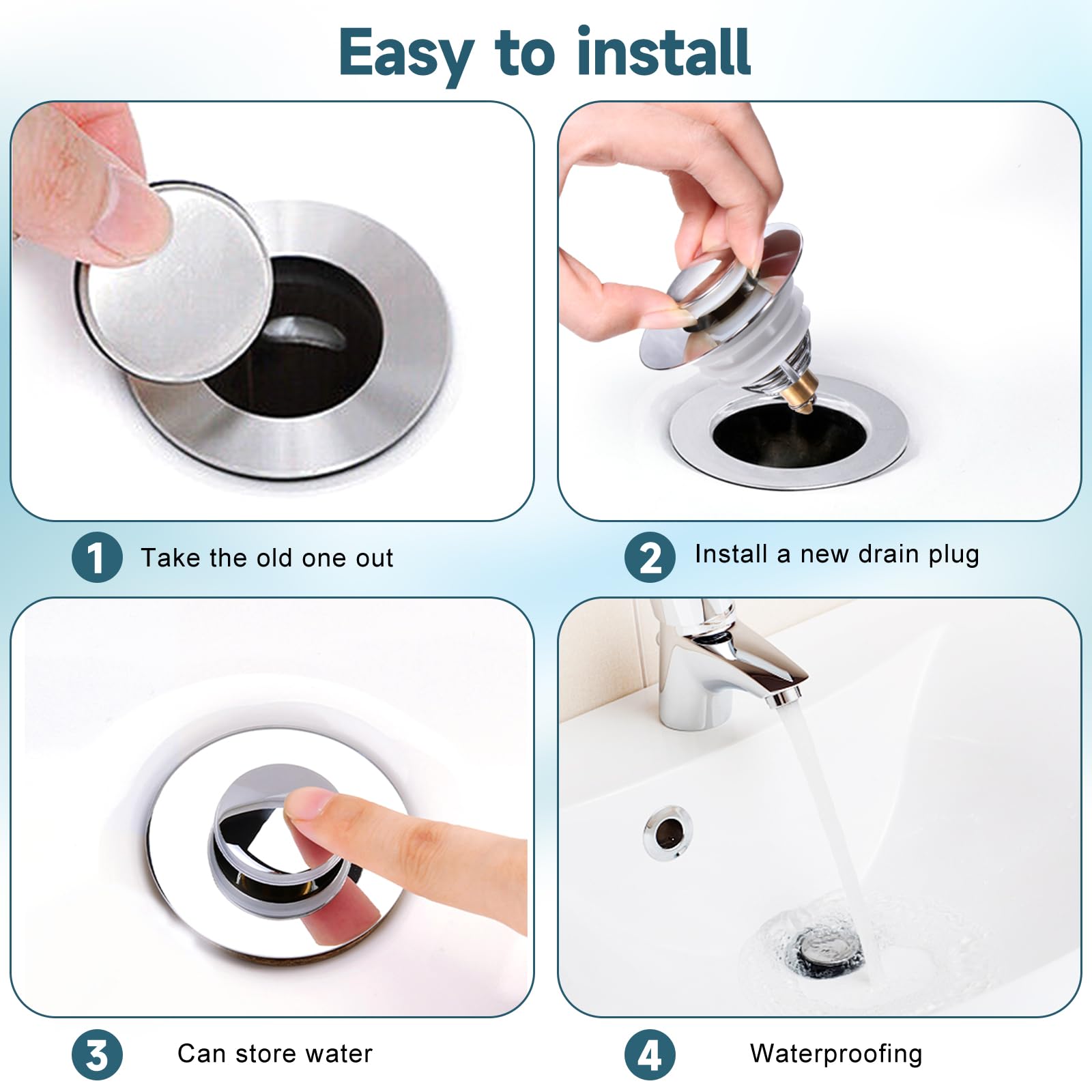 Easy to install

1 Take the old one out

2 Install a new drain plug

3 Can store water

4 Waterproofing