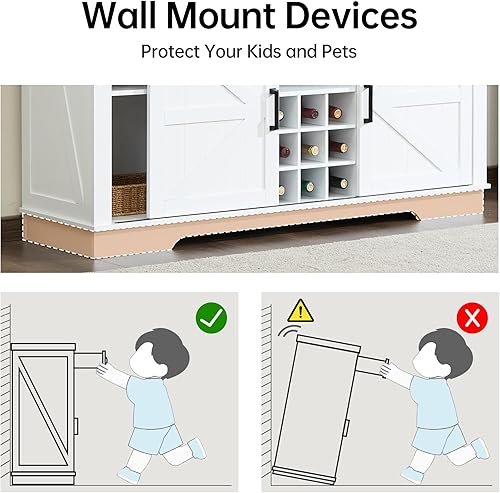 Wall Mount Devices

Protect Your Kids and Pets