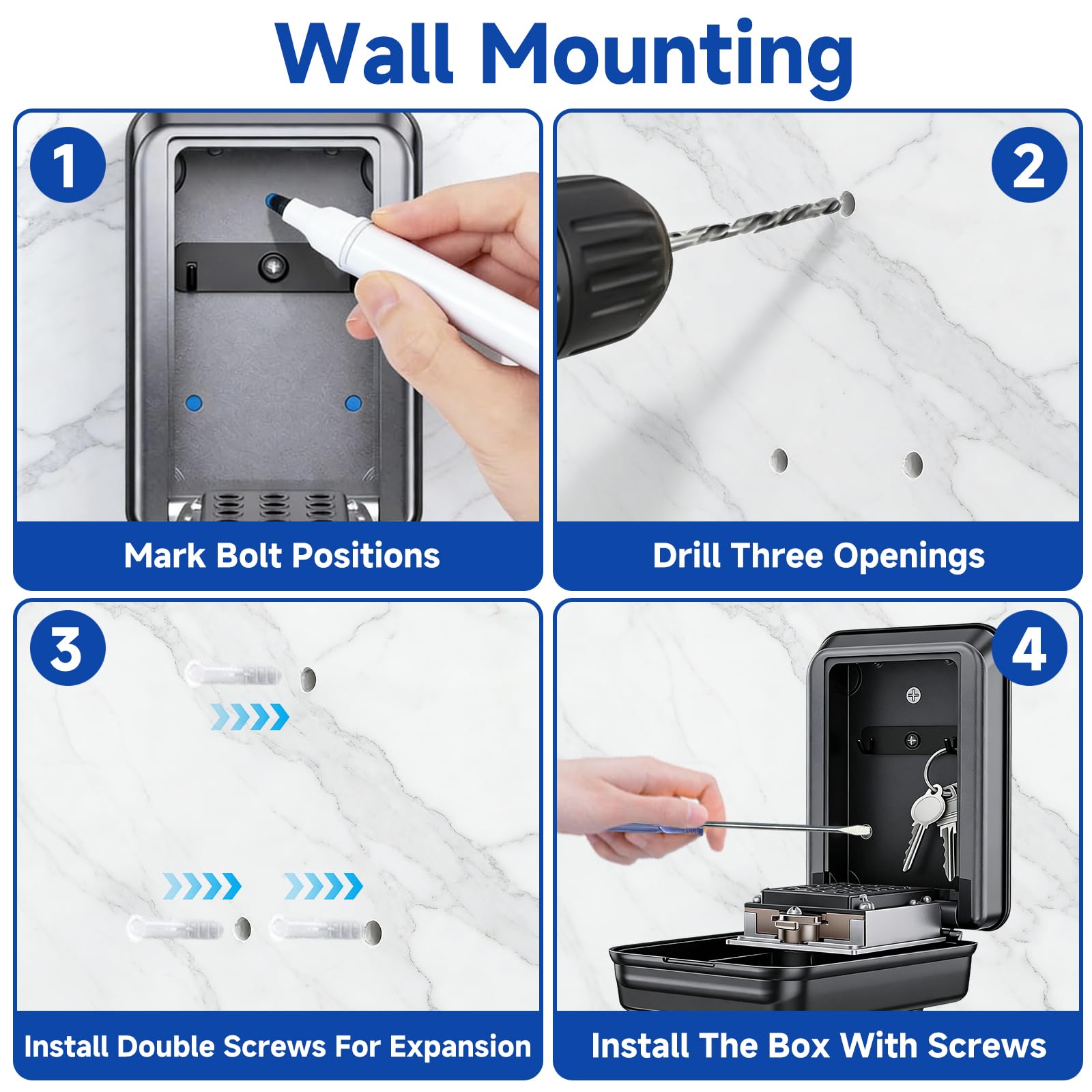 Wall Mounting

1

Mark Bolt Positions

2

Drill Three Openings

3

Install Double Screws For Expansion

4

Install The Box With Screws