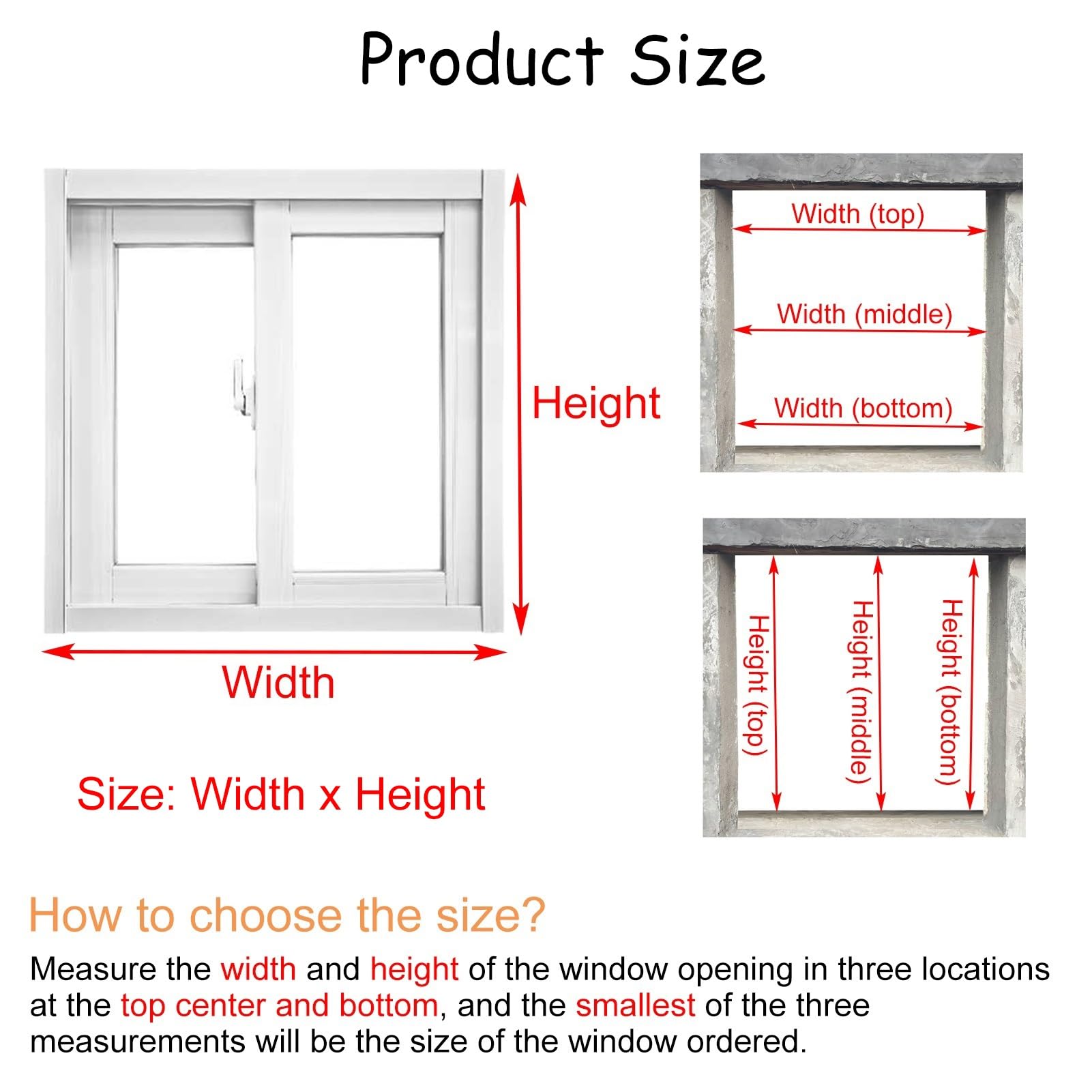 Product Size

Height

Width

Size: Width x Height

Width (top)

Width (middle)

Width (bottom)

Height (top)

Height (middle)

Height (bottom)

How to choose the size?

Measure the width and height of the window opening in three locations at the top center and bottom, and the smallest of the three measurements will be the size of the window ordered.