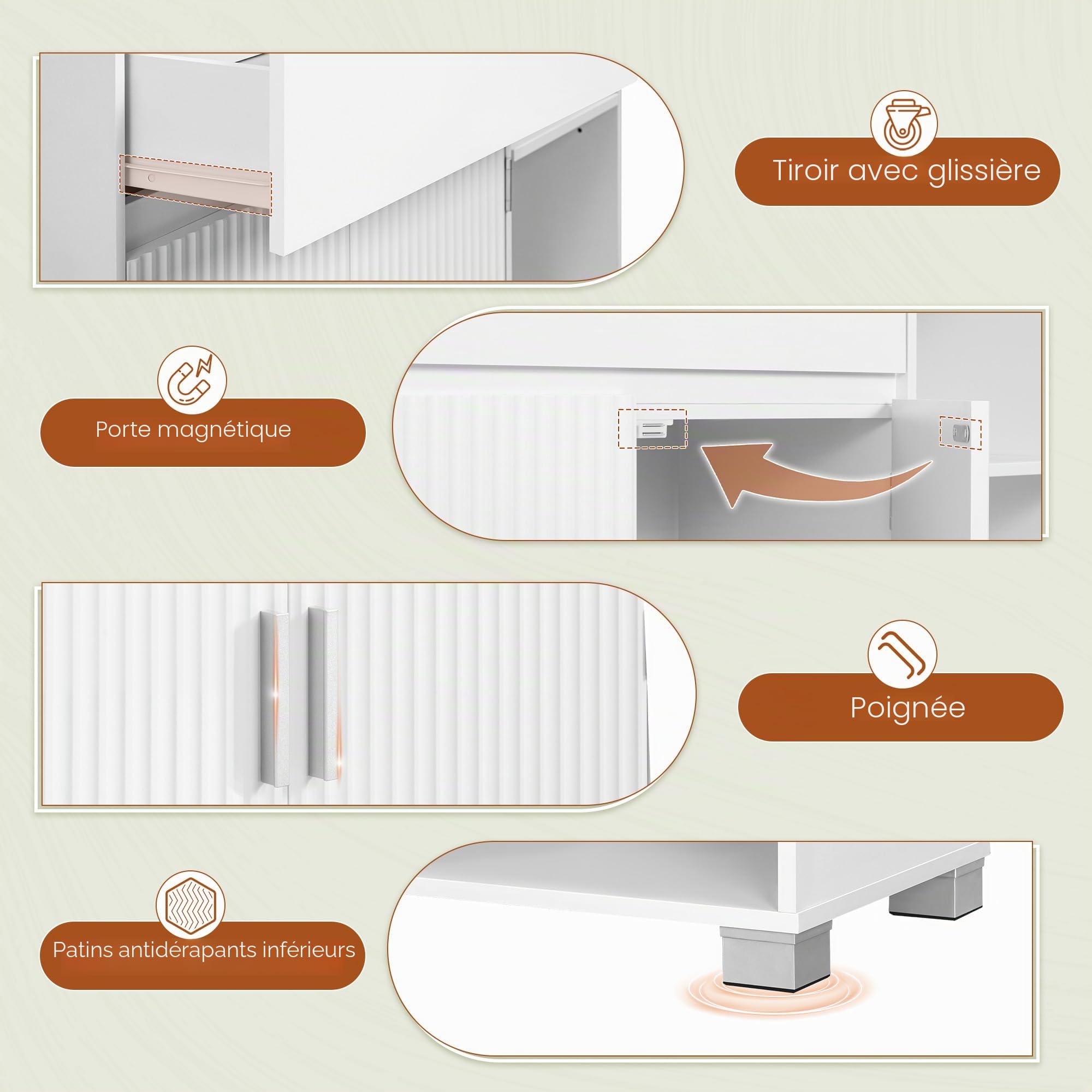 Tiroir avec glissière

Porte magnétique

Poignée

Patins antidérapants inférieurs