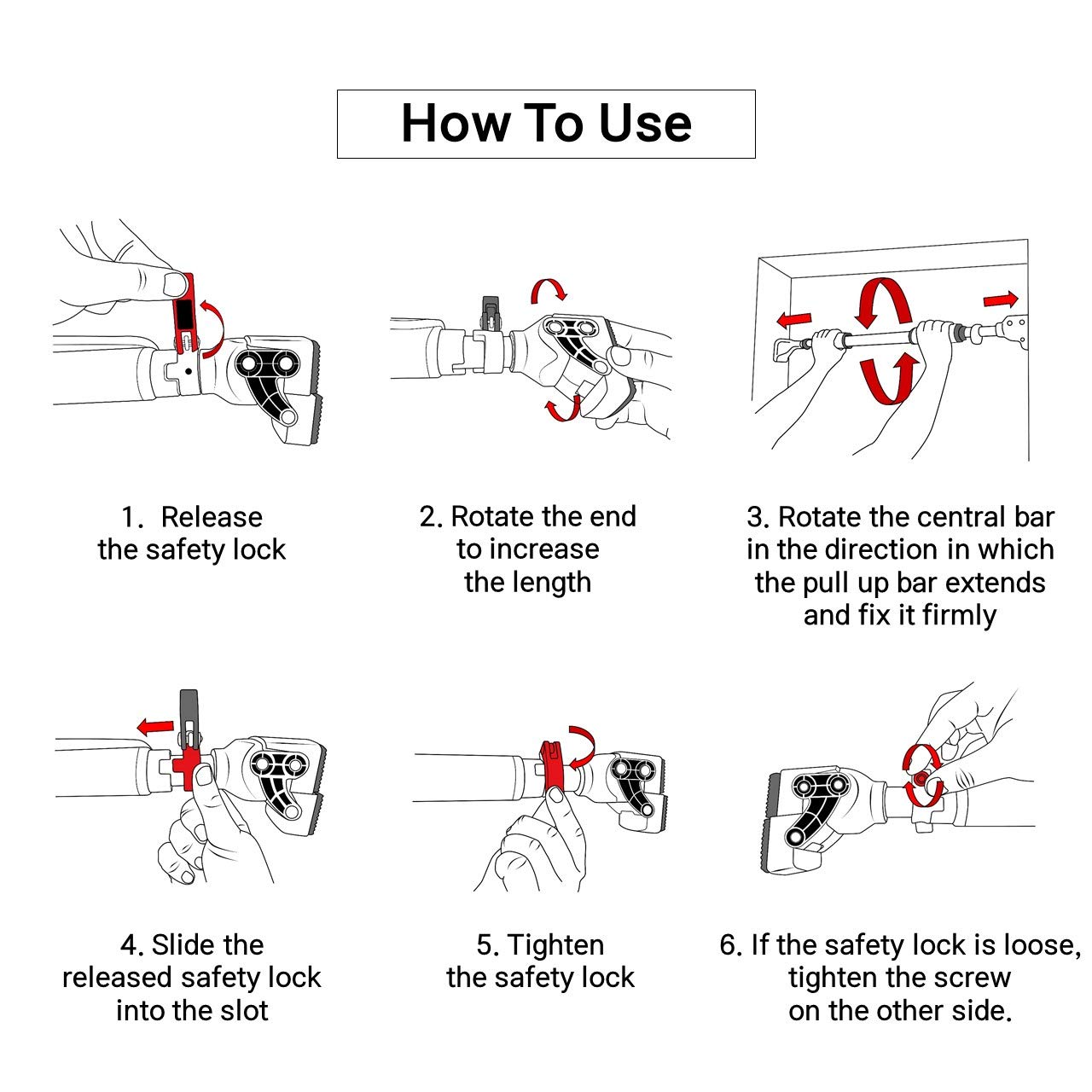 How To Use

1. Release the safety lock

2. Rotate the end to increase the length

3. Rotate the central bar in the direction in which the pull up bar extends and fix it firmly

4. Slide the released safety lock into the slot

5. Tighten the safety lock

6. If the safety lock is loose, tighten the screw on the other side.