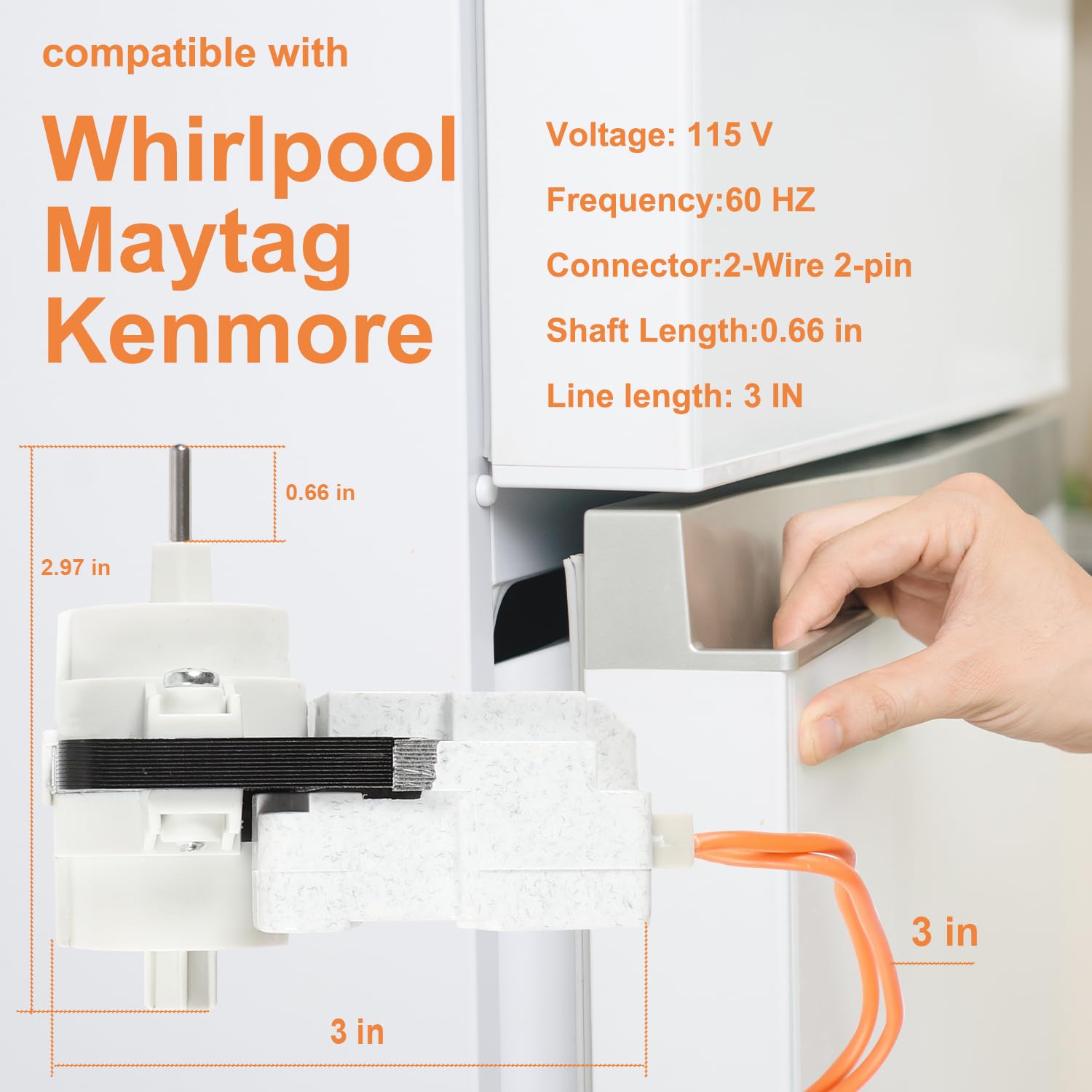 compatible with

Whirlpool
Maytag
Kenmore

Voltage: 115 V

Frequency:60 HZ

Connector:2-Wire 2-pin

Shaft Length:0.66 in

Line length: 3 IN

0.66 in

2.97 in

3 in

3 in