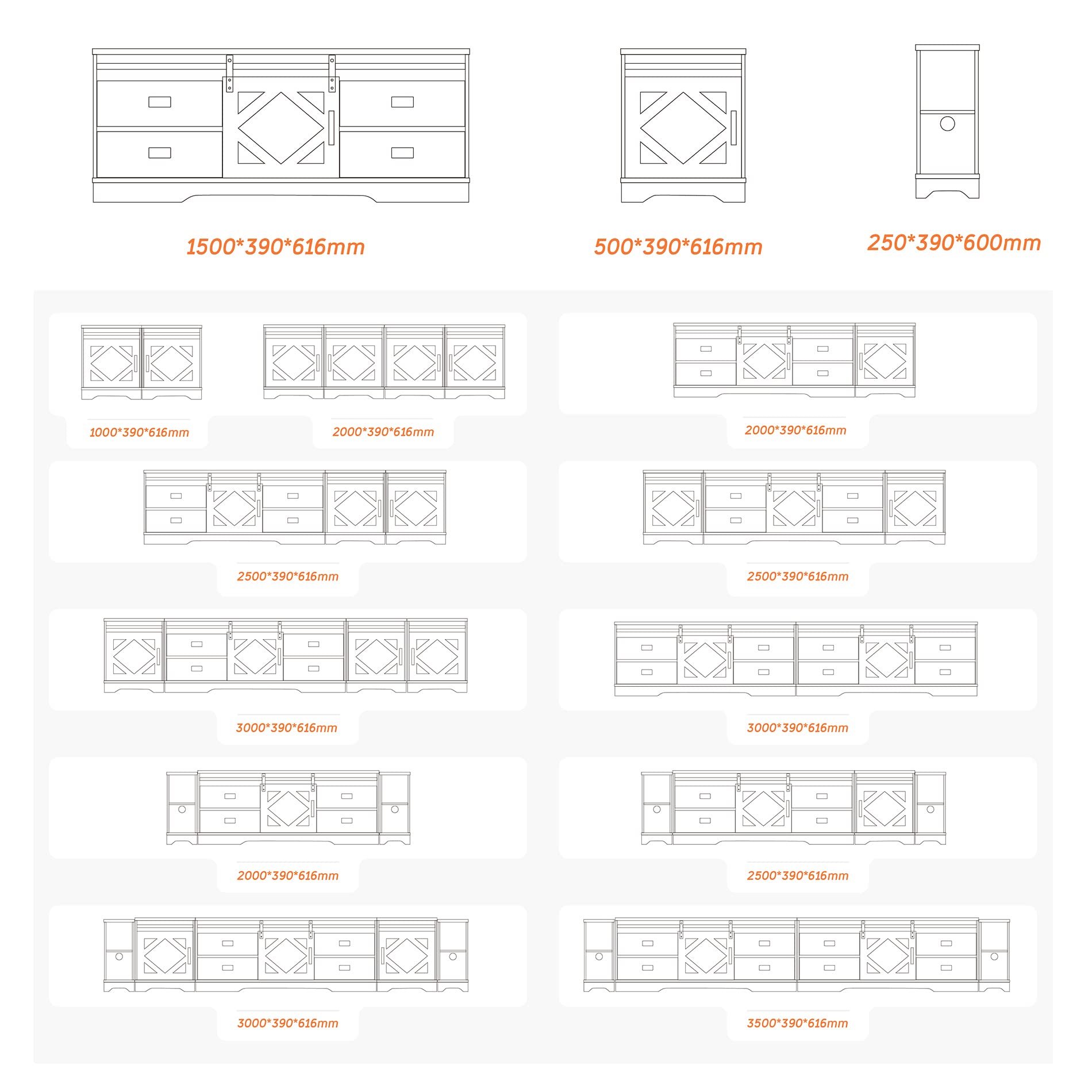 1500*390*616mm

500*390*616mm

250*390*600mm

1000*390*616mm

2000*390*616mm

2000*390*616mm

2500*390*616mm

2500*390*616mm

3000*390*616mm

3000*390*616mm

2000*390*616mm

2500*390*616mm

3000*390*616mm

3500*390*616mm