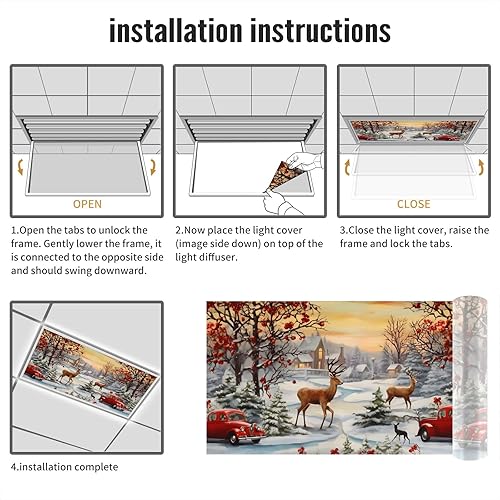 installation instructions

OPEN

1.Open the tabs to unlock the frame. Gently lower the frame, it is connected to the opposite side and should swing downward.

2.Now place the light cover (image side down) on top of the light diffuser.

CLOSE

3.Close the light cover, raise the frame and lock the tabs.

4.installation complete