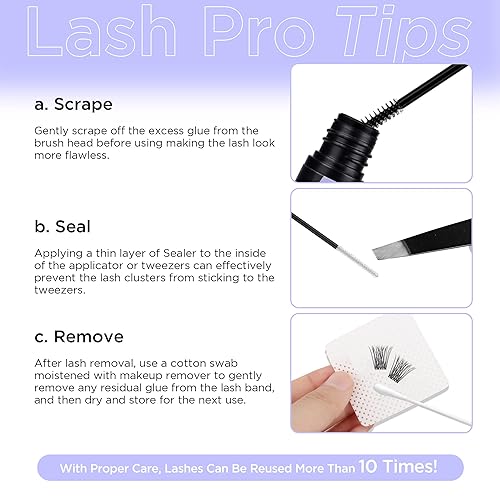 Lash Pro Tips

a. Scrape

Gently scrape off the excess glue from the brush head before using making the lash look more flawless.

b. Seal

Applying a thin layer of Sealer to the inside of the applicator or tweezers can effectively prevent the lash clusters from sticking to the tweezers.

c. Remove

After lash removal, use a cotton swab moistened with makeup remover to gently remove any residual glue from the lash band, and then dry and store for the next use.

With Proper Care, Lashes Can Be Reused More Than 10 Times!