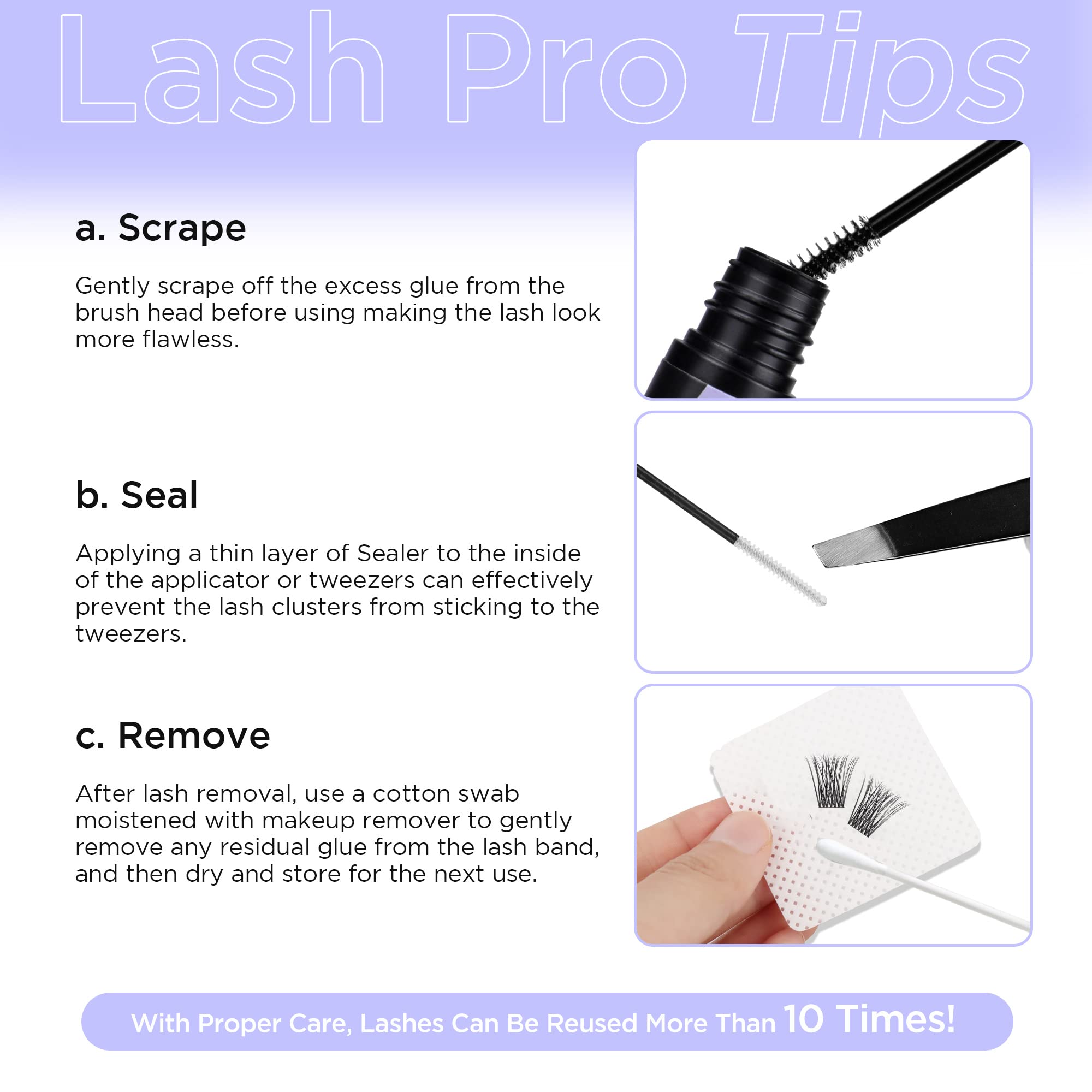 Lash Pro Tips

a. Scrape

Gently scrape off the excess glue from the brush head before using making the lash look more flawless.

b. Seal

Applying a thin layer of Sealer to the inside of the applicator or tweezers can effectively prevent the lash clusters from sticking to the tweezers.

c. Remove

After lash removal, use a cotton swab moistened with makeup remover to gently remove any residual glue from the lash band, and then dry and store for the next use.

With Proper Care, Lashes Can Be Reused More Than 10 Times!