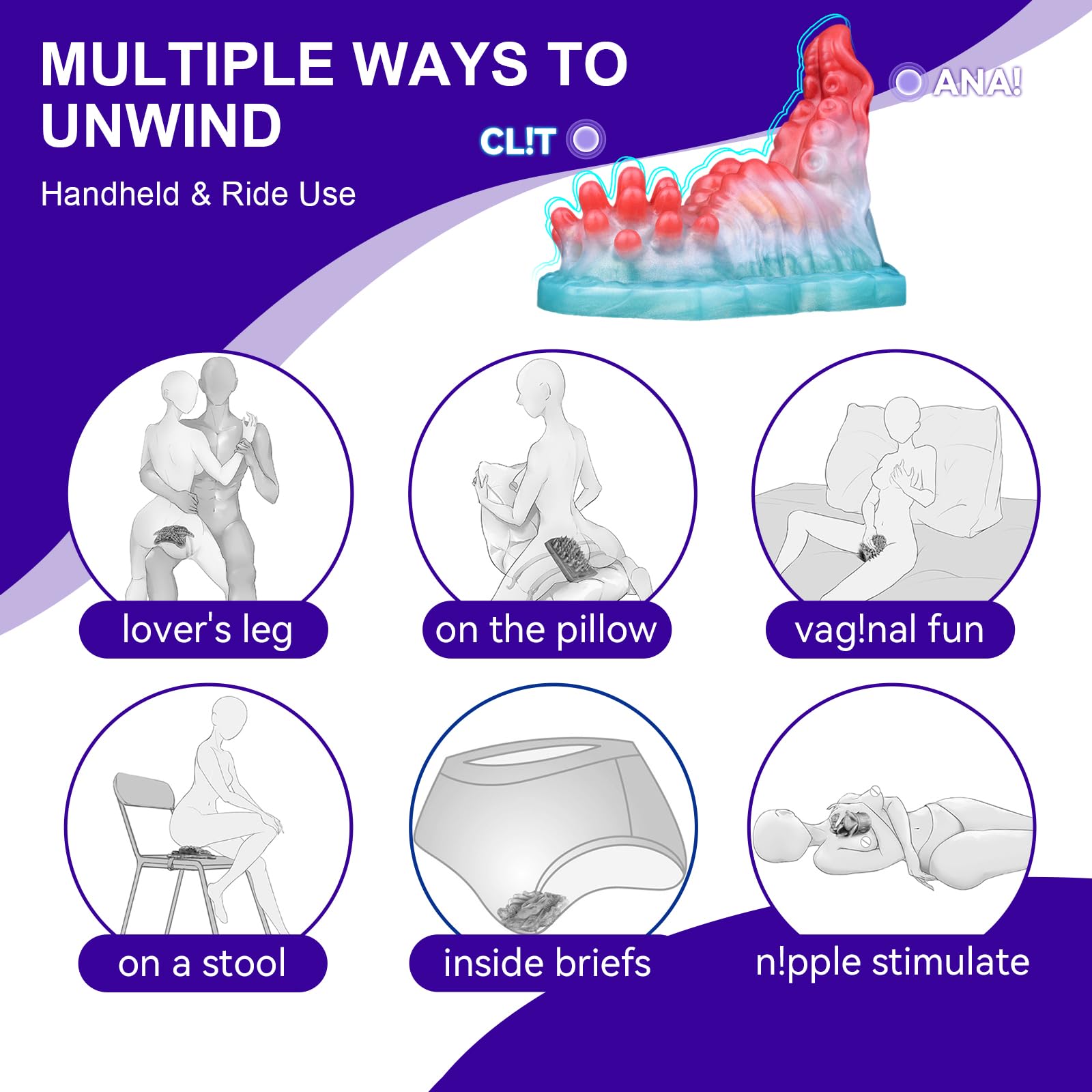 MULTIPLE WAYS TO UNWIND

Handheld & Ride Use

CL!T

ANA!

lover's leg

on the pillow

vag!nal fun

on a stool

inside briefs

n!pple stimulate