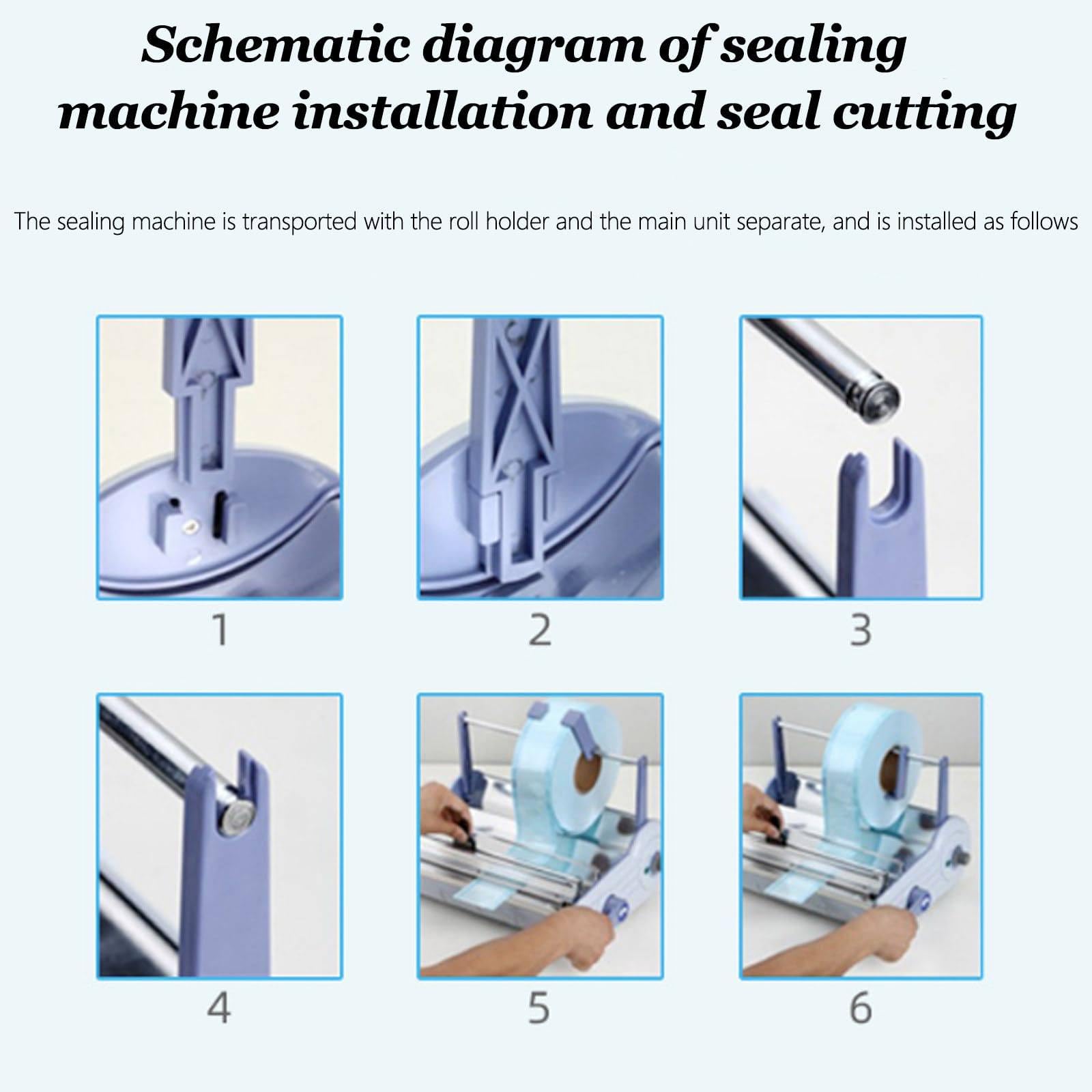 Schematic diagram of sealing machine installation and seal cutting

The sealing machine is transported with the roll holder and the main unit separate, and is installed as follows

1

2

3

4

5

6