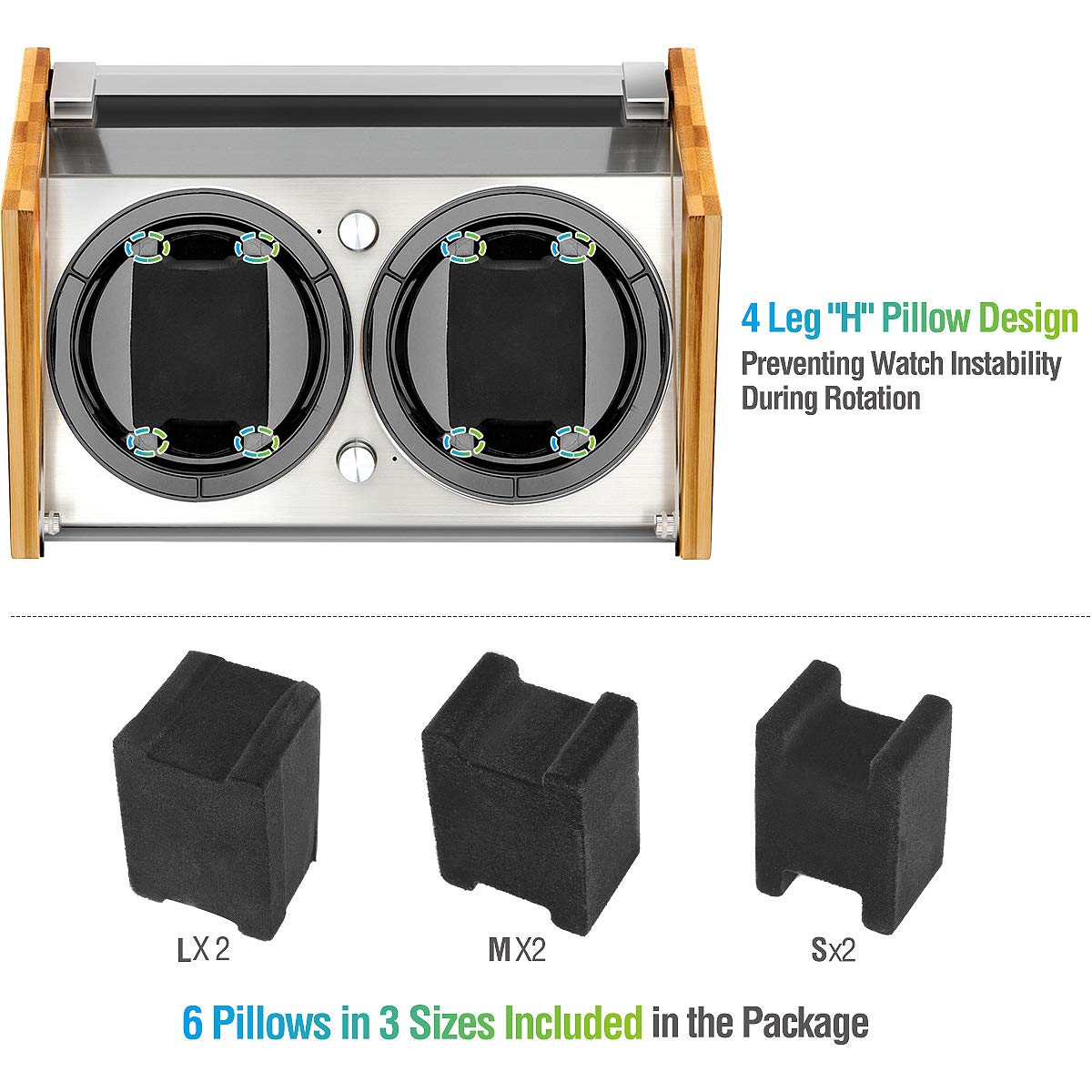 4 Leg "H" Pillow Design
Preventing Watch Instability During Rotation

LX 2

MX2

Sx2

6 Pillows in 3 Sizes Included in the Package