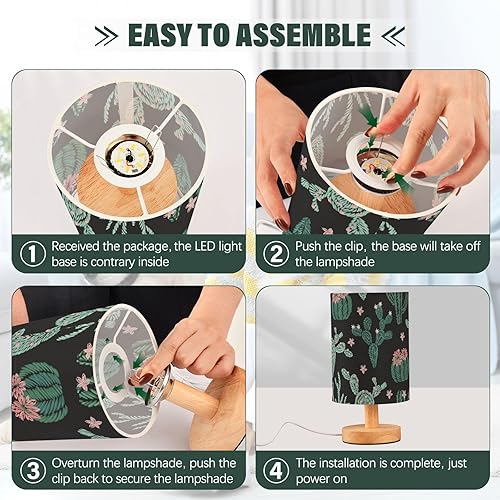 EASY TO ASSEMBLE

1 Received the package, the LED light base is contrary inside

2 Push the clip, the base will take off the lampshade

3 Overturn the lampshade, push the clip back to secure the lampshade

4 The installation is complete, just power on