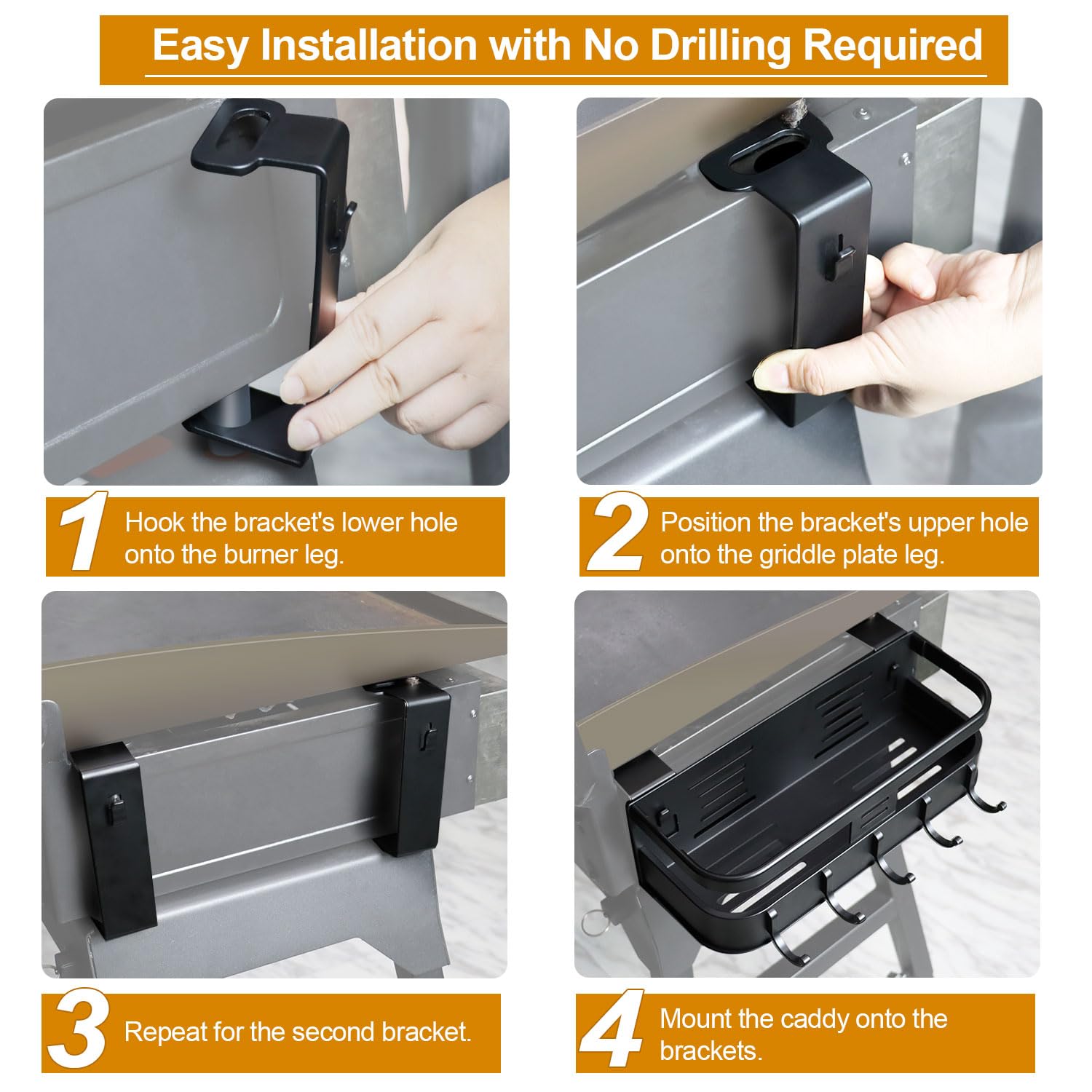 Easy Installation with No Drilling Required

1 Hook the bracket's lower hole onto the burner leg.

2 Position the bracket's upper hole onto the griddle plate leg.

3 Repeat for the second bracket.

4 Mount the caddy onto the brackets.