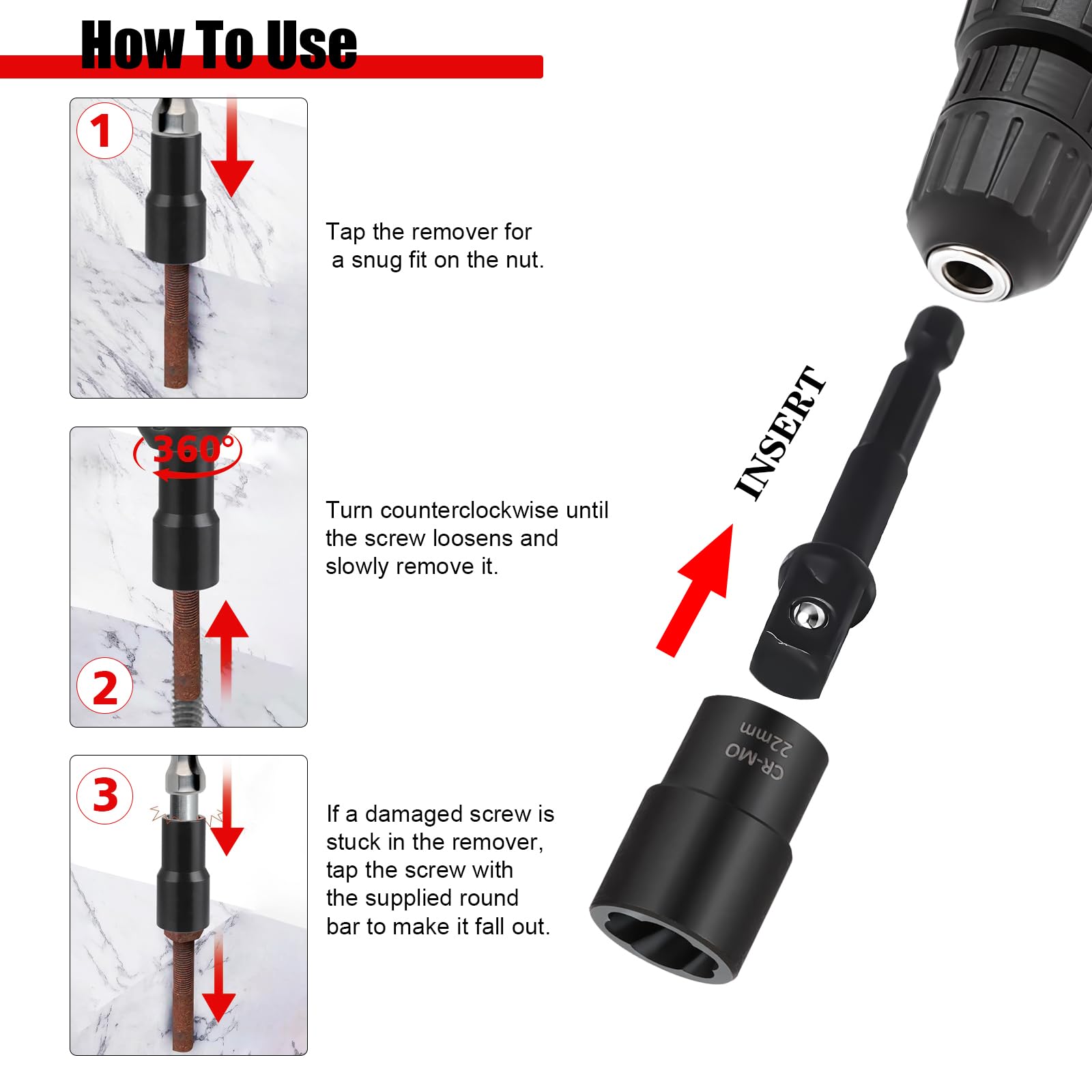 How To Use

1

Tap the remover for a snug fit on the nut.

360°

2

Turn counterclockwise until the screw loosens and slowly remove it.

3

If a damaged screw is stuck in the remover, tap the screw with the supplied round bar to make it fall out.

INSERT

CR-MO
22mm