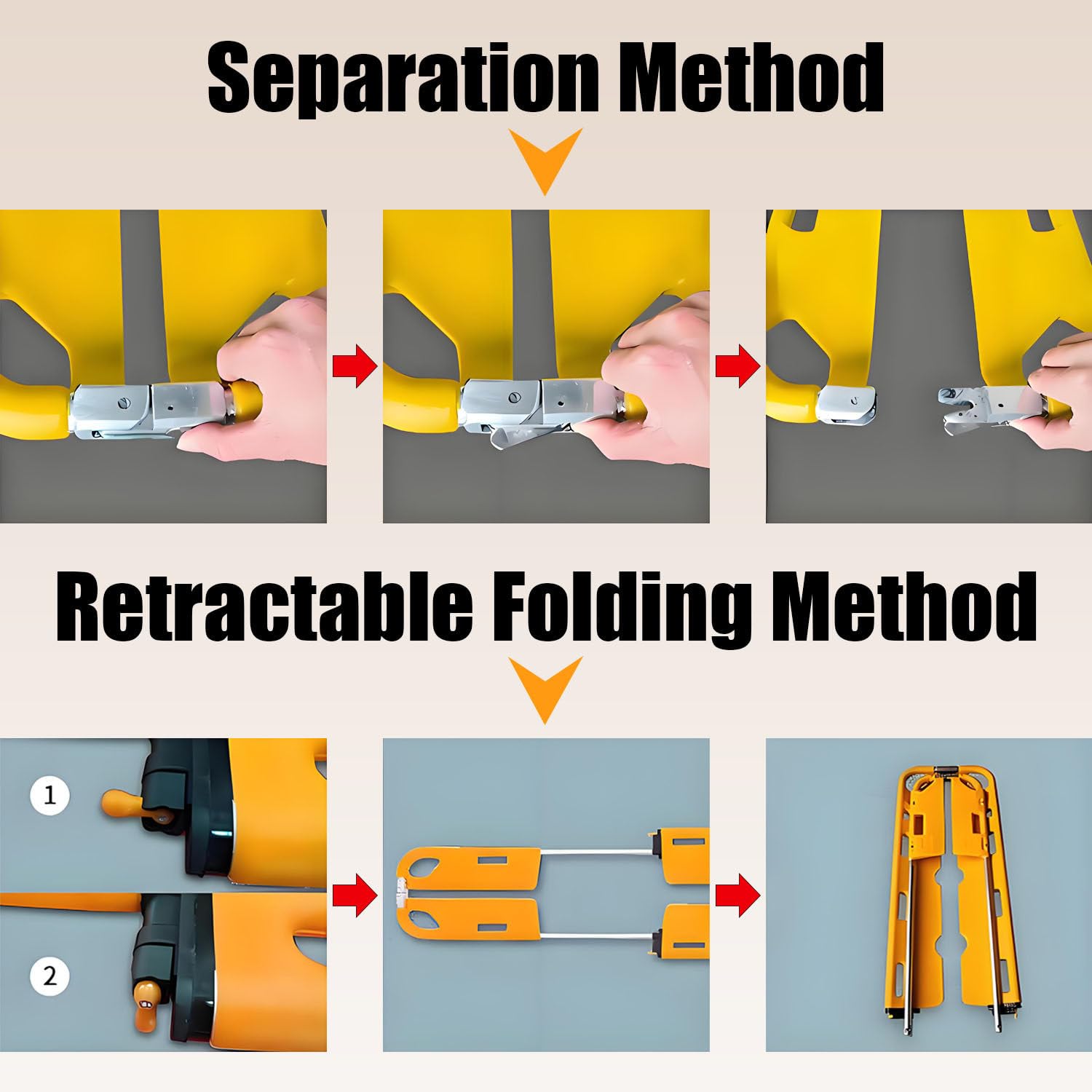 Separation Method

Retractable Folding Method

1

2