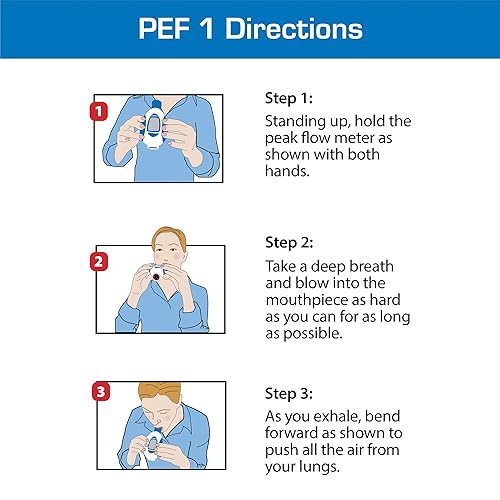 PEF 1 Directions

1

Step 1:
Standing up, hold the peak flow meter as shown with both hands.

2

Step 2:
Take a deep breath and blow into the mouthpiece as hard as you can for as long as possible.

3

Step 3:
As you exhale, bend forward as shown to push all the air from your lungs.