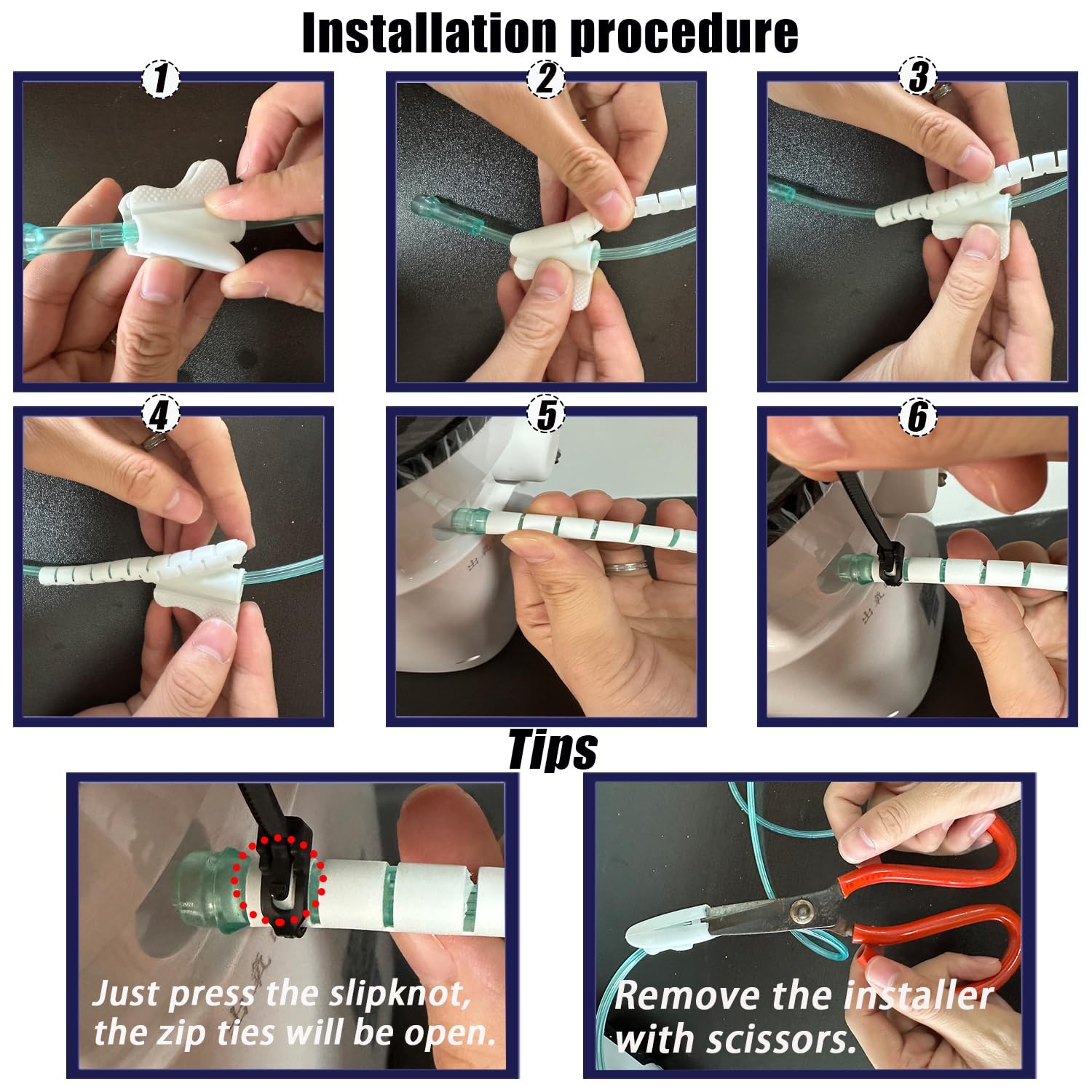 Installation procedure

1

2

3

4

5

6

Tips

Just press the slipknot, the zip ties will be open.

Remove the installer with scissors.