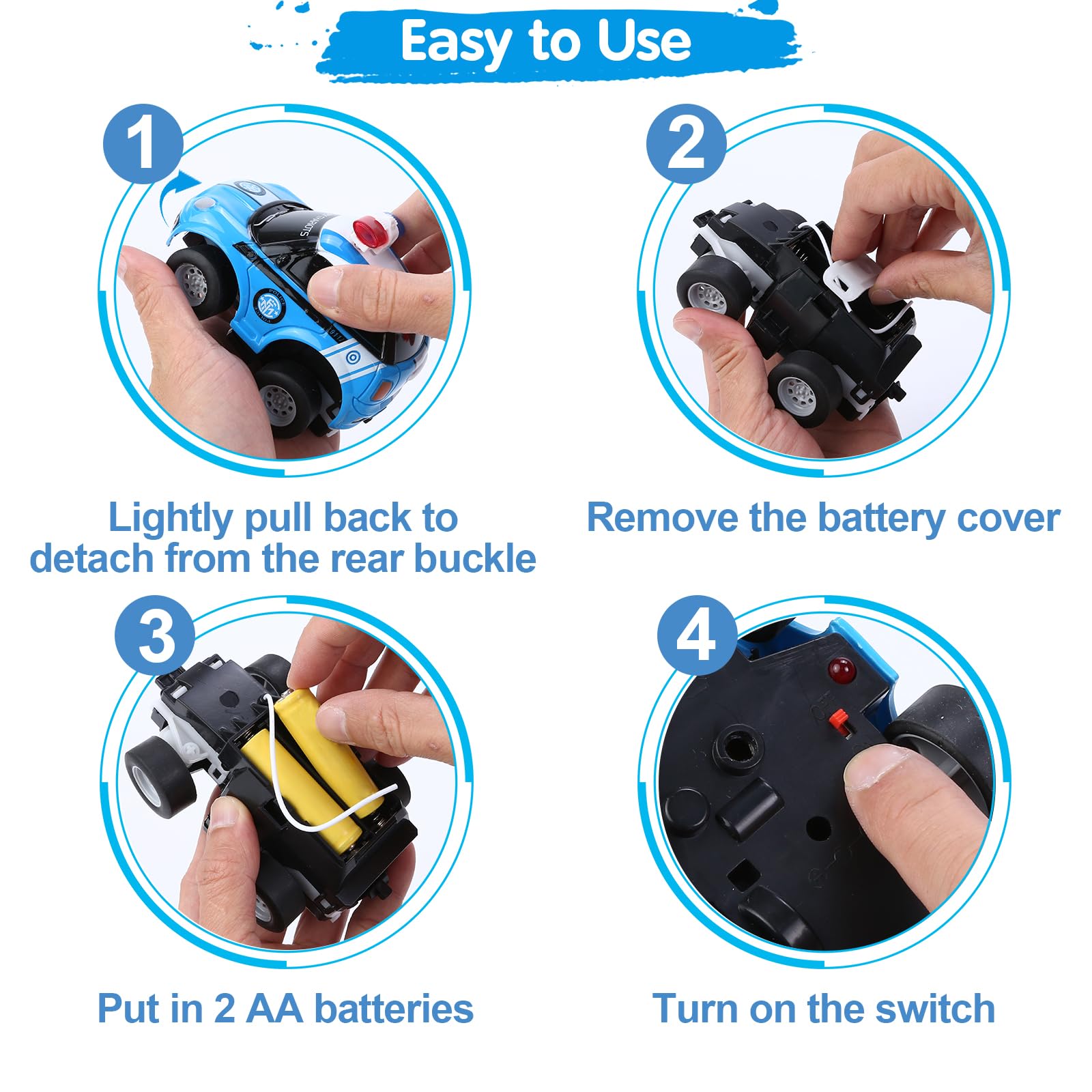 Easy to Use

1

Lightly pull back to detach from the rear buckle

2

Remove the battery cover

3

Put in 2 AA batteries

4

Turn on the switch