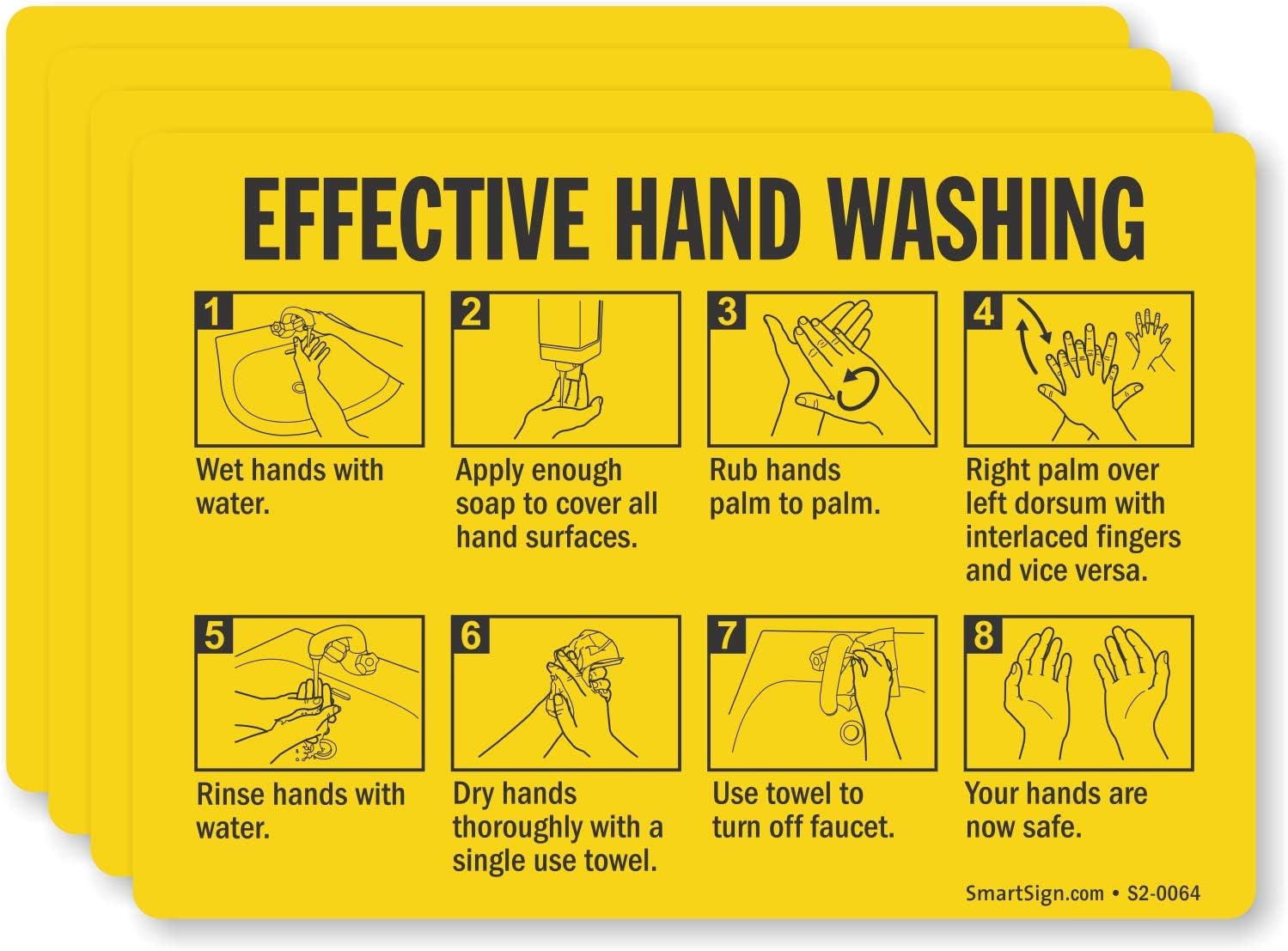 EFFECTIVE HAND WASHING

1
Wet hands with water.

2
Apply enough soap to cover all hand surfaces.

3
Rub hands palm to palm.

4
Right palm over left dorsum with interlaced fingers and vice versa.

5
Rinse hands with water.

6
Dry hands thoroughly with a single use towel.

7
Use towel to turn off faucet.

8
Your hands are now safe.

SmartSign.com • S2-0064