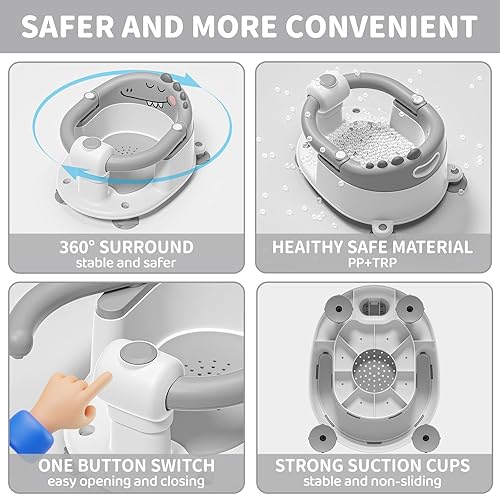 SAFER AND MORE CONVENIENT

360° SURROUND
stable and safer

HEAITHY SAFE MATERIAL
PP+TRP

ONE BUTTON SWITCH
easy opening and closing

STRONG SUCTION CUPS
stable and non-sliding