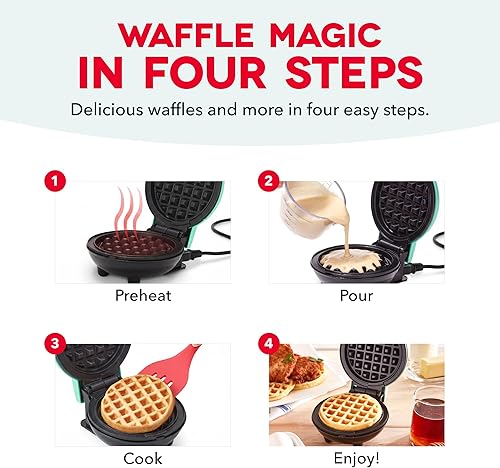 WAFFLE MAGIC
IN FOUR STEPS

Delicious waffles and more in four easy steps.

1
Preheat

2
Pour

3
Cook

4
Enjoy!