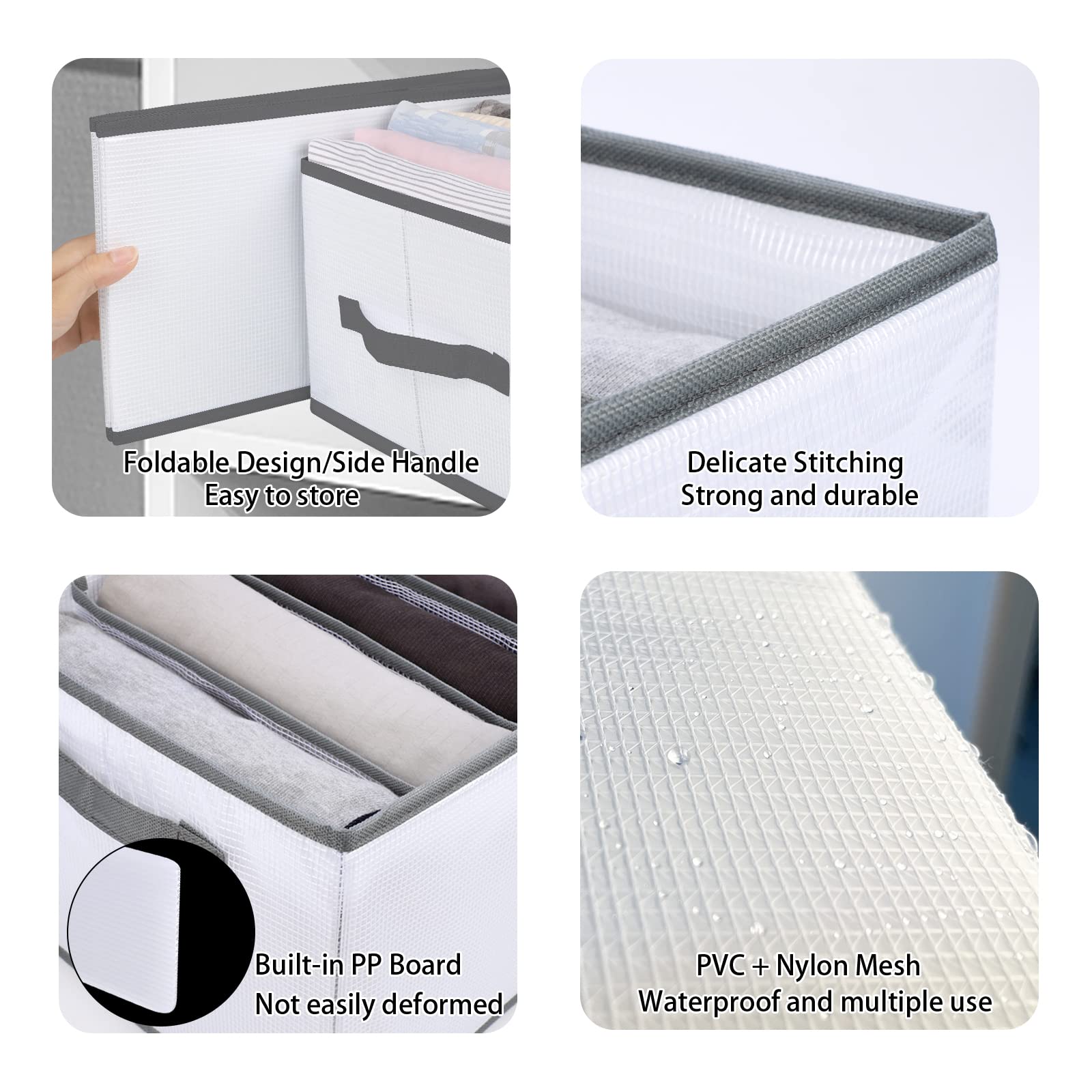 Foldable Design/Side Handle
Easy to store

Delicate Stitching
Strong and durable

Built-in PP Board
Not easily deformed

PVC + Nylon Mesh
Waterproof and multiple use