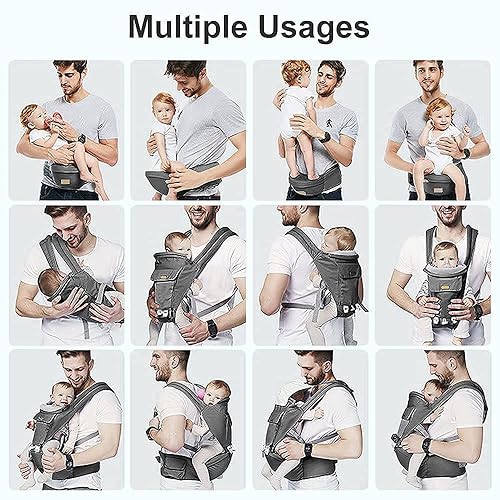 Multiple Usages