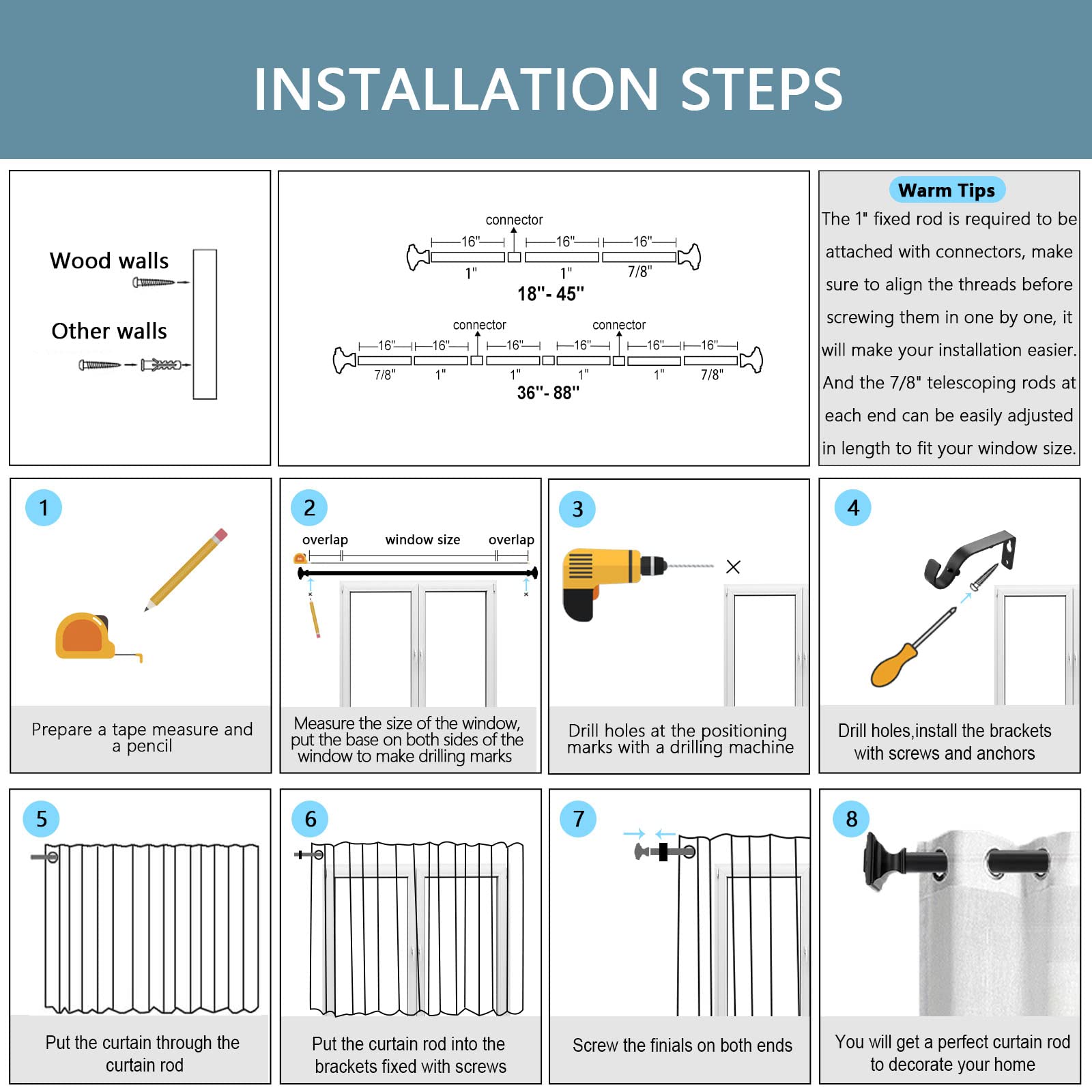 INSTALLATION STEPS

Wood walls

Other walls

connector

16"

16"

16"

1"

1"

7/8"

18"- 45"

connector

connector

16"

16"

16"

16"

16"

16"

7/8"

1"

1"

1"

1"

7/8"

36"- 88"

Warm Tips

The 1" fixed rod is required to be attached with connectors, make sure to align the threads before screwing them in one by one, it will make your installation easier. And the 7/8" telescoping rods at each end can be easily adjusted in length to fit your window size.

1

Prepare a tape measure and a pencil

2

overlap

window size

overlap

Measure the size of the window, put the base on both sides of the window to make drilling marks

3

Drill holes at the positioning marks with a drilling machine

4

Drill holes,install the brackets with screws and anchors

5

Put the curtain through the curtain rod

6

Put the curtain rod into the brackets fixed with screws

7

Screw the finials on both ends

8

You will get a perfect curtain rod to decorate your home