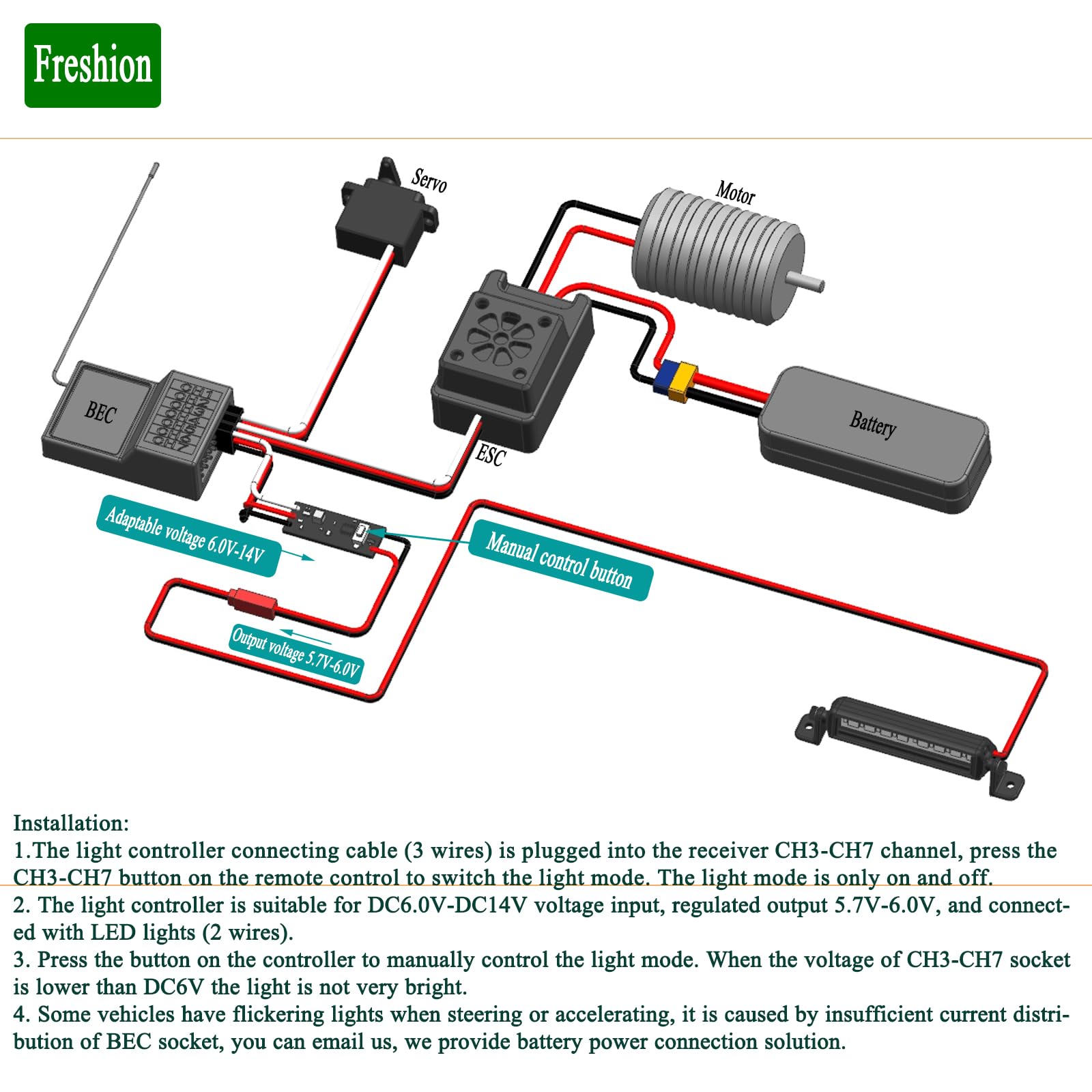 Freshion

Servo

Motor

BEC

ESC

Battery

Adaptable voltage 6.0V-14V

Manual control button

Output voltage 5.7V-6.0V

Installation:
1.The light controller connecting cable (3 wires) is plugged into the receiver CH3-CH7 channel, press the CH3-CH7 button on the remote control to switch the light mode. The light mode is only on and off.
2. The light controller is suitable for DC6.0V-DC14V voltage input, regulated output 5.7V-6.0V, and connected with LED lights (2 wires).
3. Press the button on the controller to manually control the light mode. When the voltage of CH3-CH7 socket is lower than DC6V the light is not very bright.
4. Some vehicles have flickering lights when steering or accelerating, it is caused by insufficient current distribution of BEC socket, you can email us, we provide battery power connection solution.