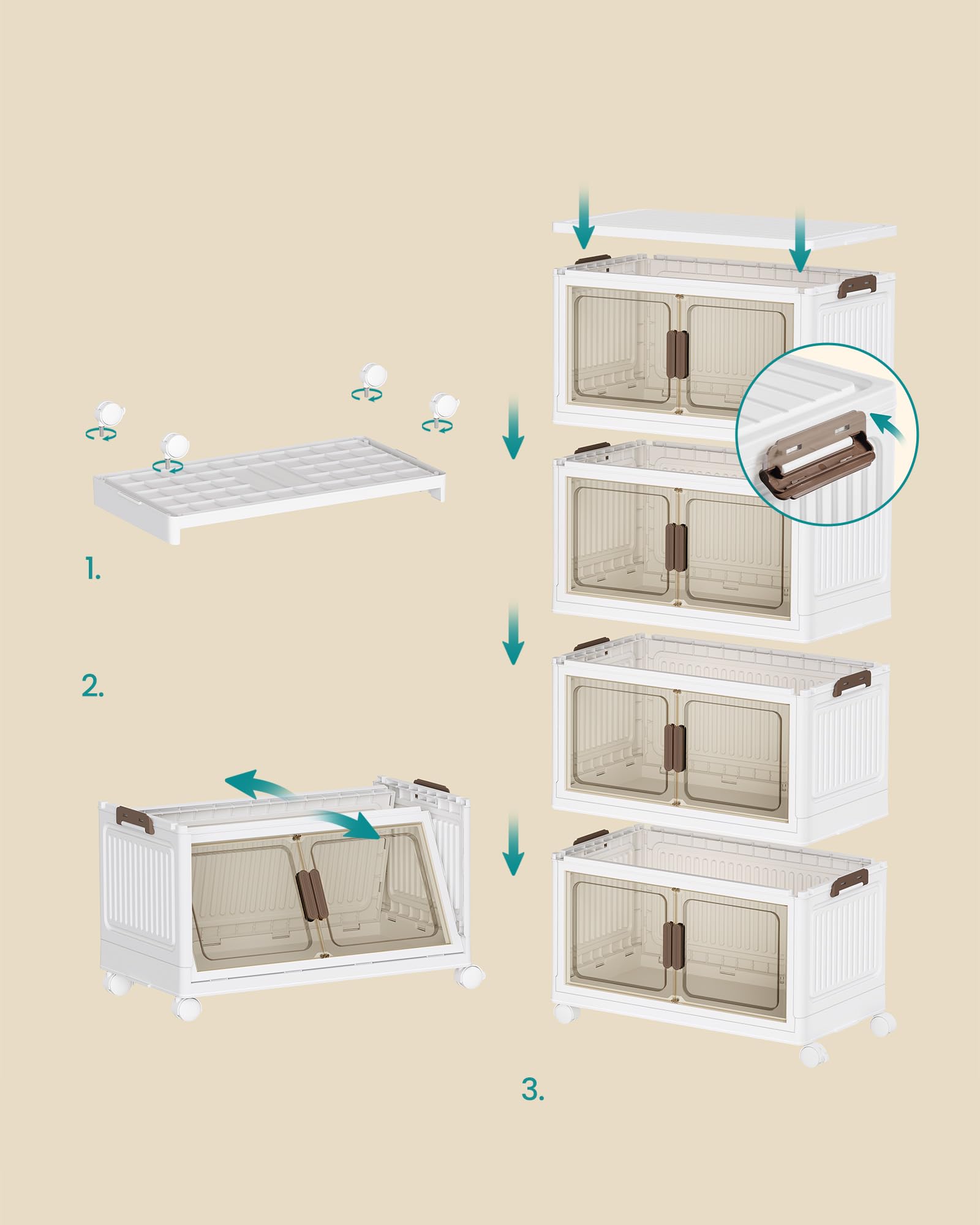 1.

2.

3.