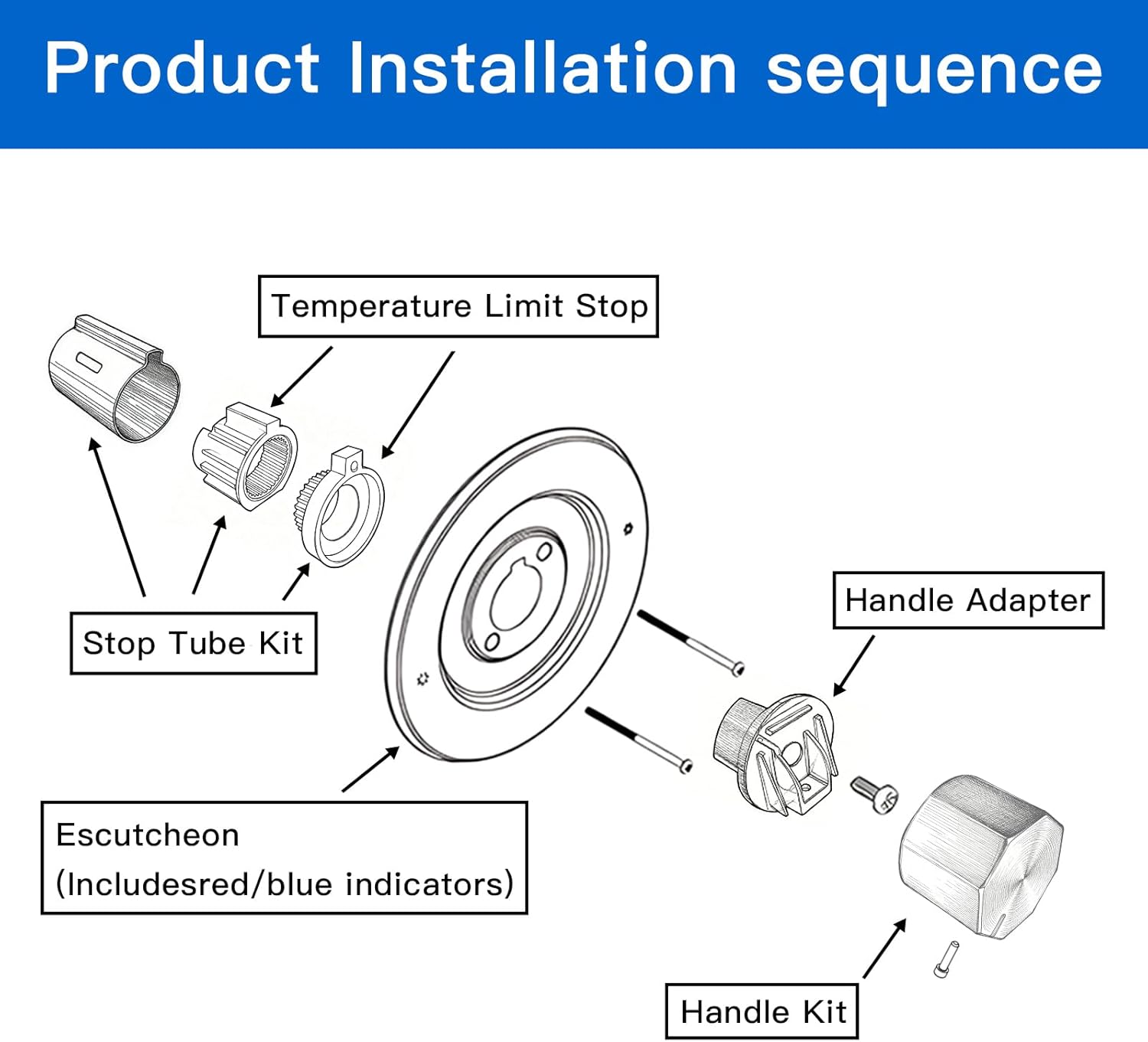 Product Installation sequence

Temperature Limit Stop

Stop Tube Kit

Handle Adapter

Escutcheon
(Includesred/blue indicators)

Handle Kit