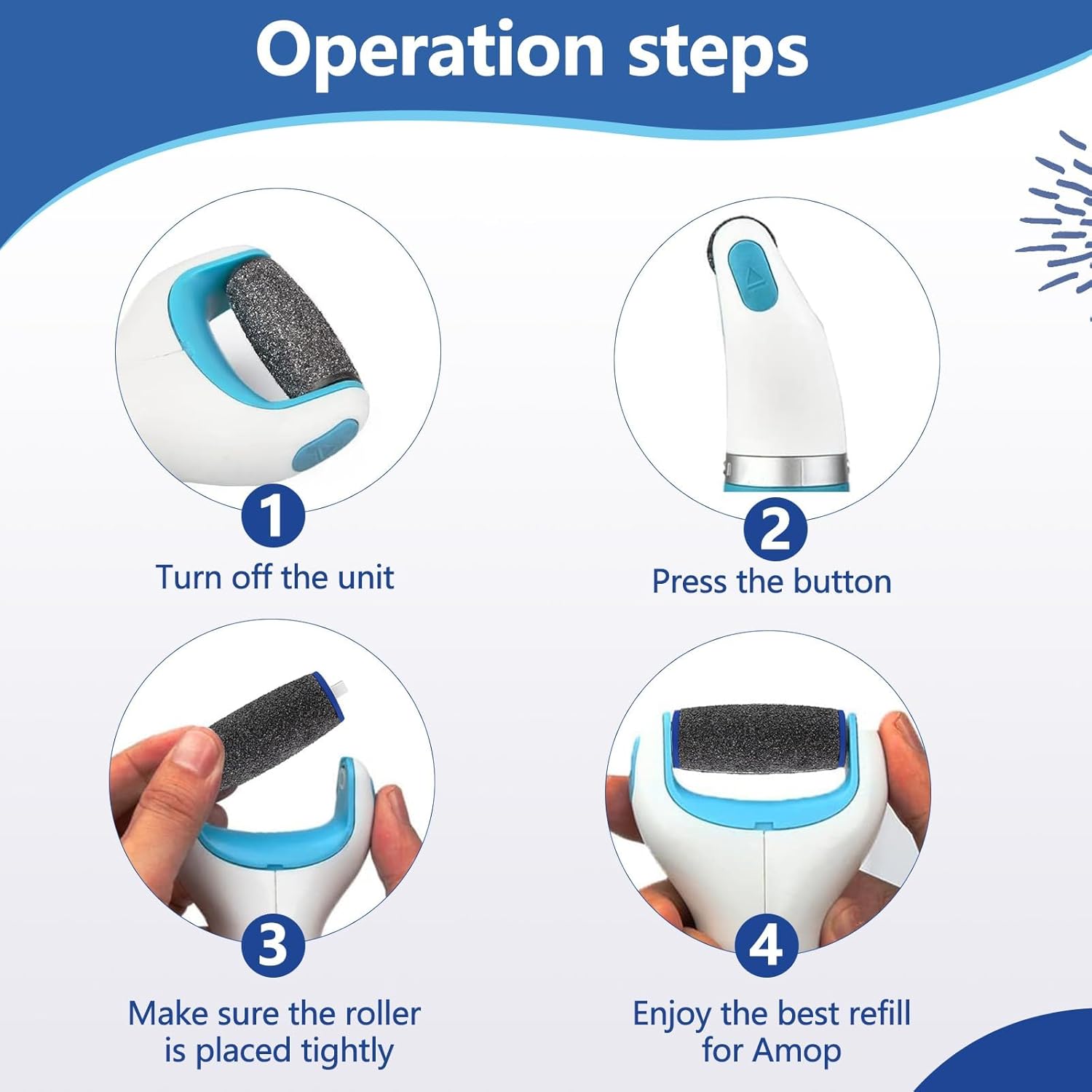 Operation steps

1
Turn off the unit

2
Press the button

3
Make sure the roller is placed tightly

4
Enjoy the best refill for Amop