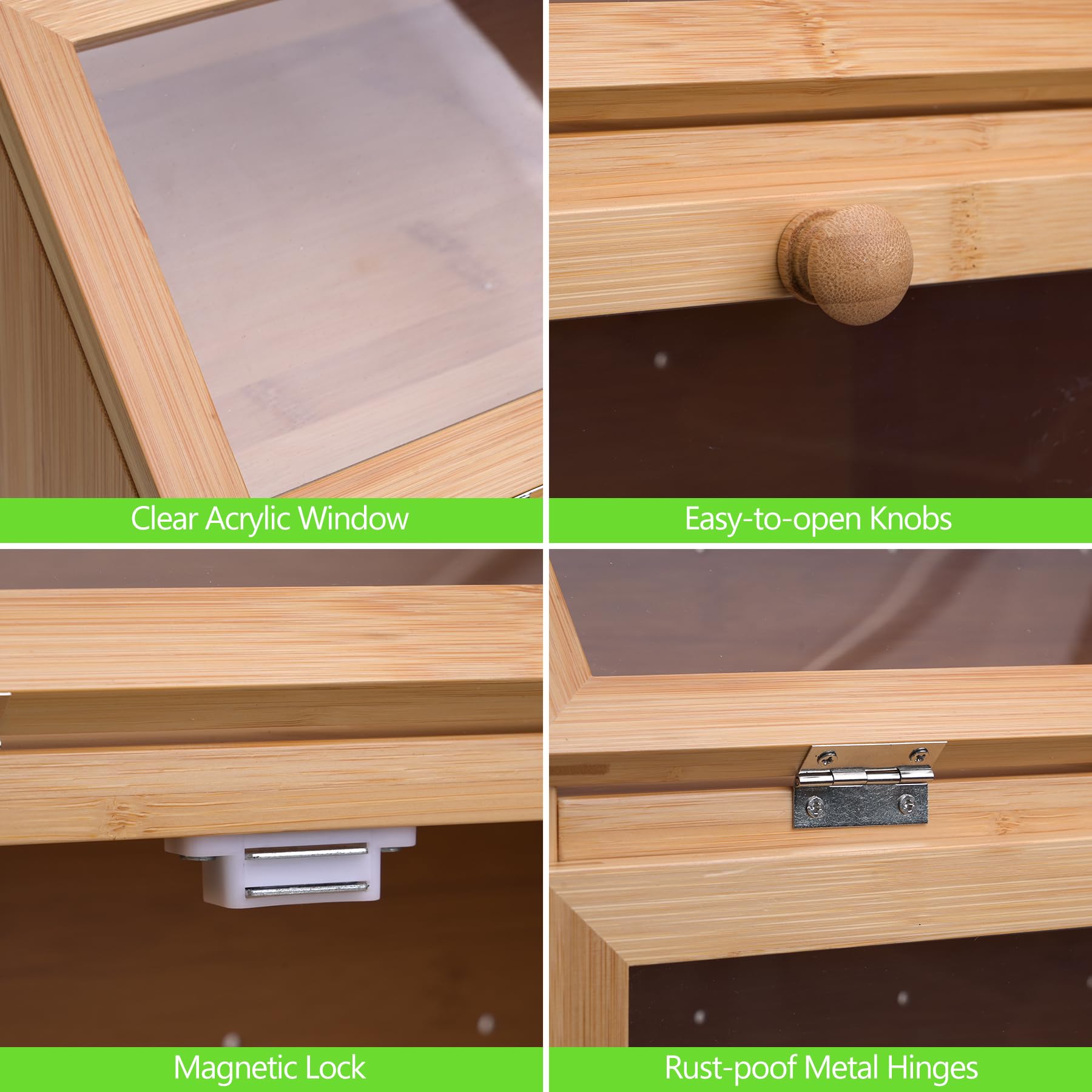 Clear Acrylic Window

Easy-to-open Knobs

Magnetic Lock

Rust-poof Metal Hinges